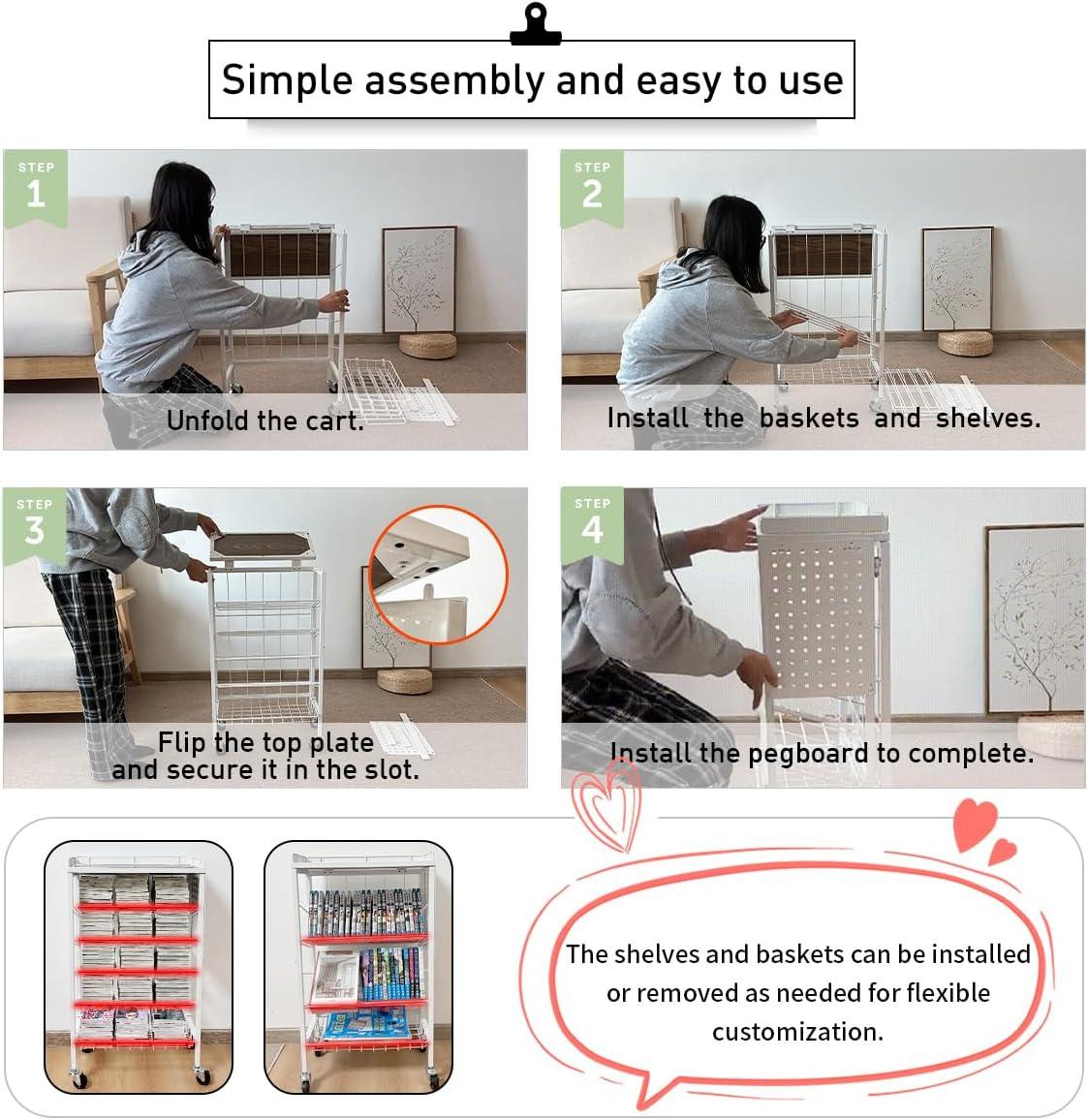 Simple assembly and easy to use

STEP 1

Unfold the cart.

STEP 2

Install the baskets and shelves.

STEP 3

Flip the top plate and secure it in the slot.

STEP 4

Install the pegboard to complete.

The shelves and baskets can be installed or removed as needed for flexible customization.