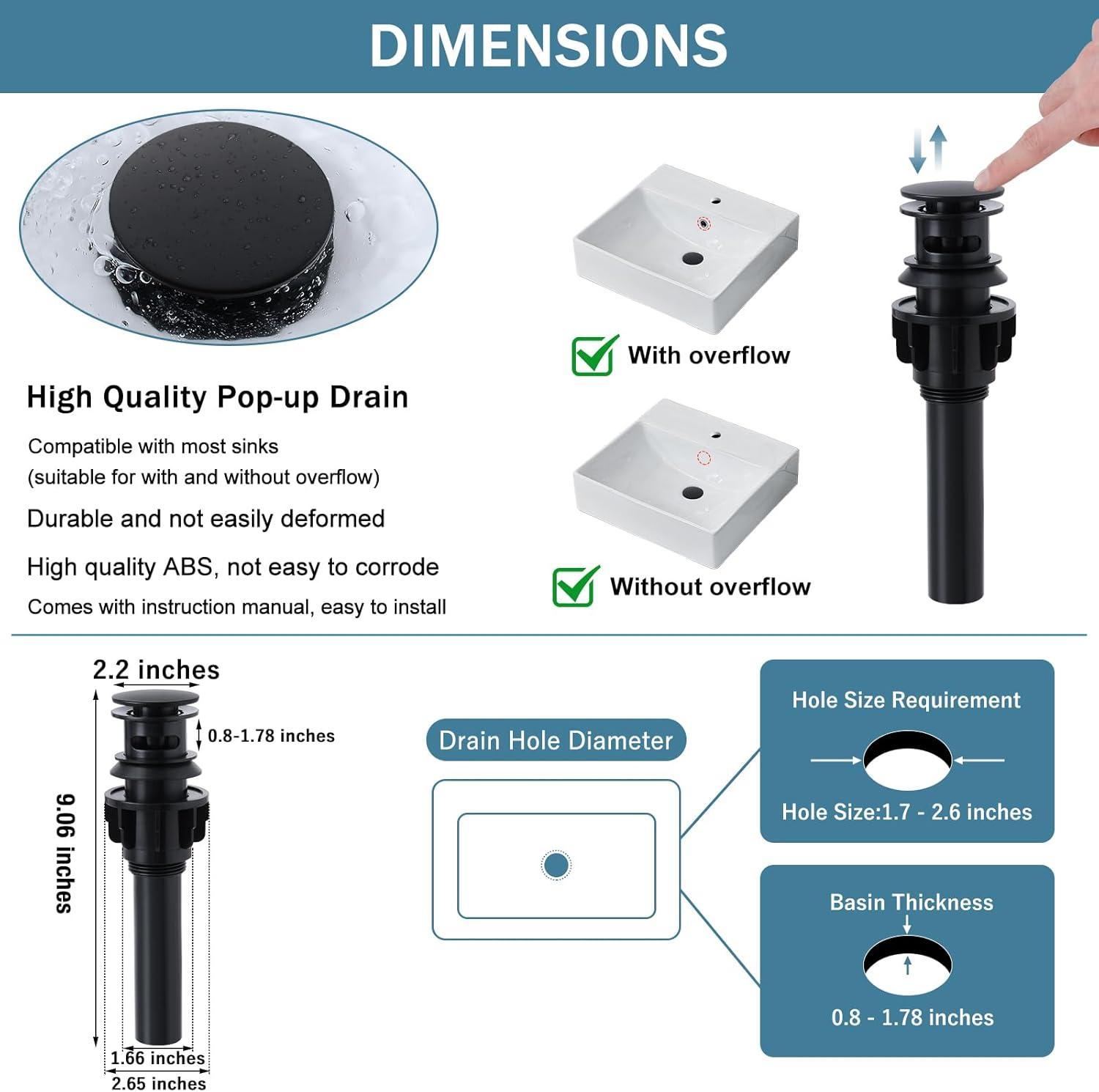 DIMENSIONS

High Quality Pop-up Drain

Compatible with most sinks
(suitable for with and without overflow)

Durable and not easily deformed

High quality ABS, not easy to corrode

Comes with instruction manual, easy to install

With overflow

Without overflow

2.2 inches

0.8-1.78 inches

9.06 inches

1.66 inches

2.65 inches

Drain Hole Diameter

Hole Size Requirement

Hole Size:1.7 - 2.6 inches

Basin Thickness

0.8 - 1.78 inches