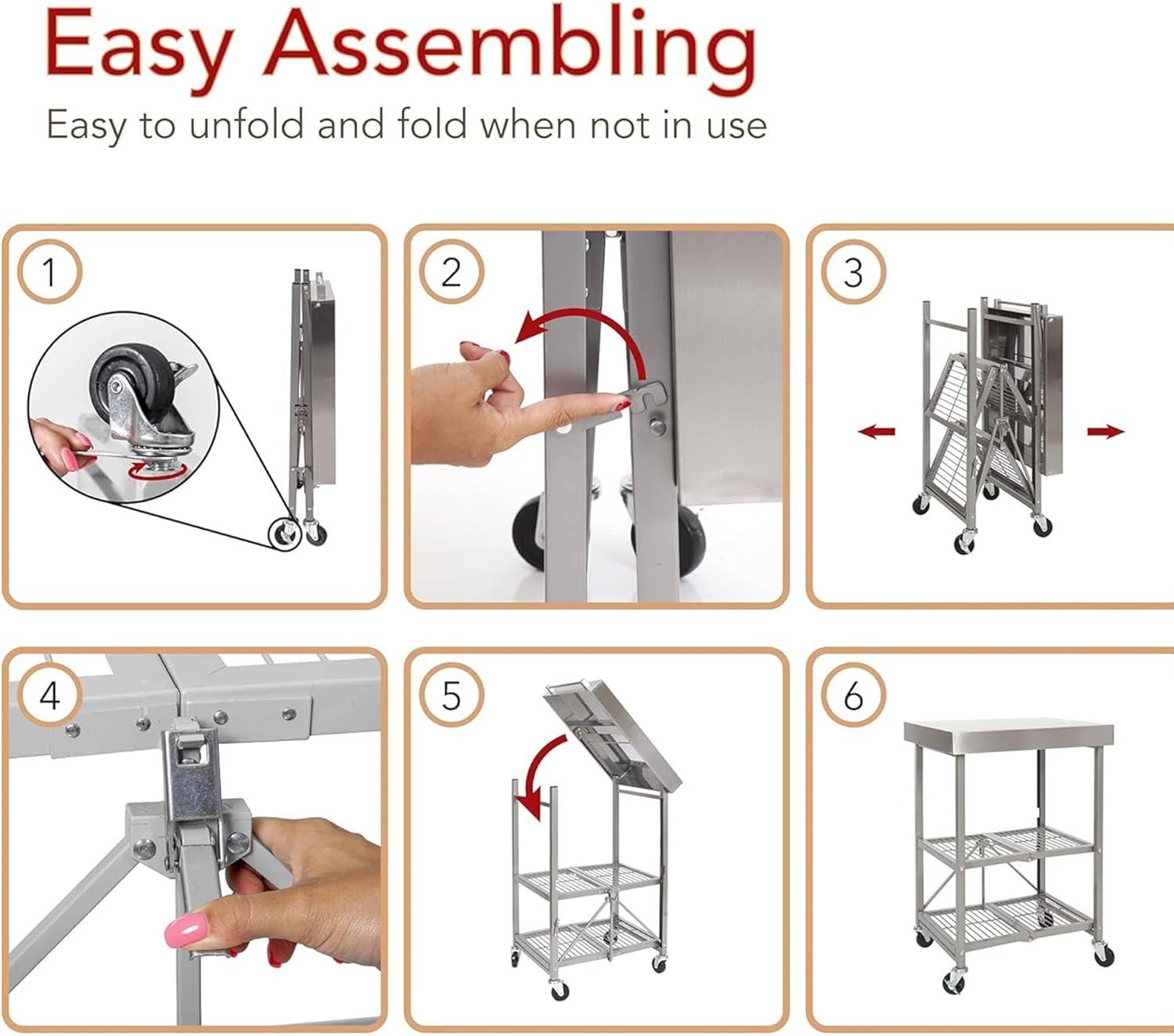 Easy Assembling

Easy to unfold and fold when not in use

1

2

3

4

5

6