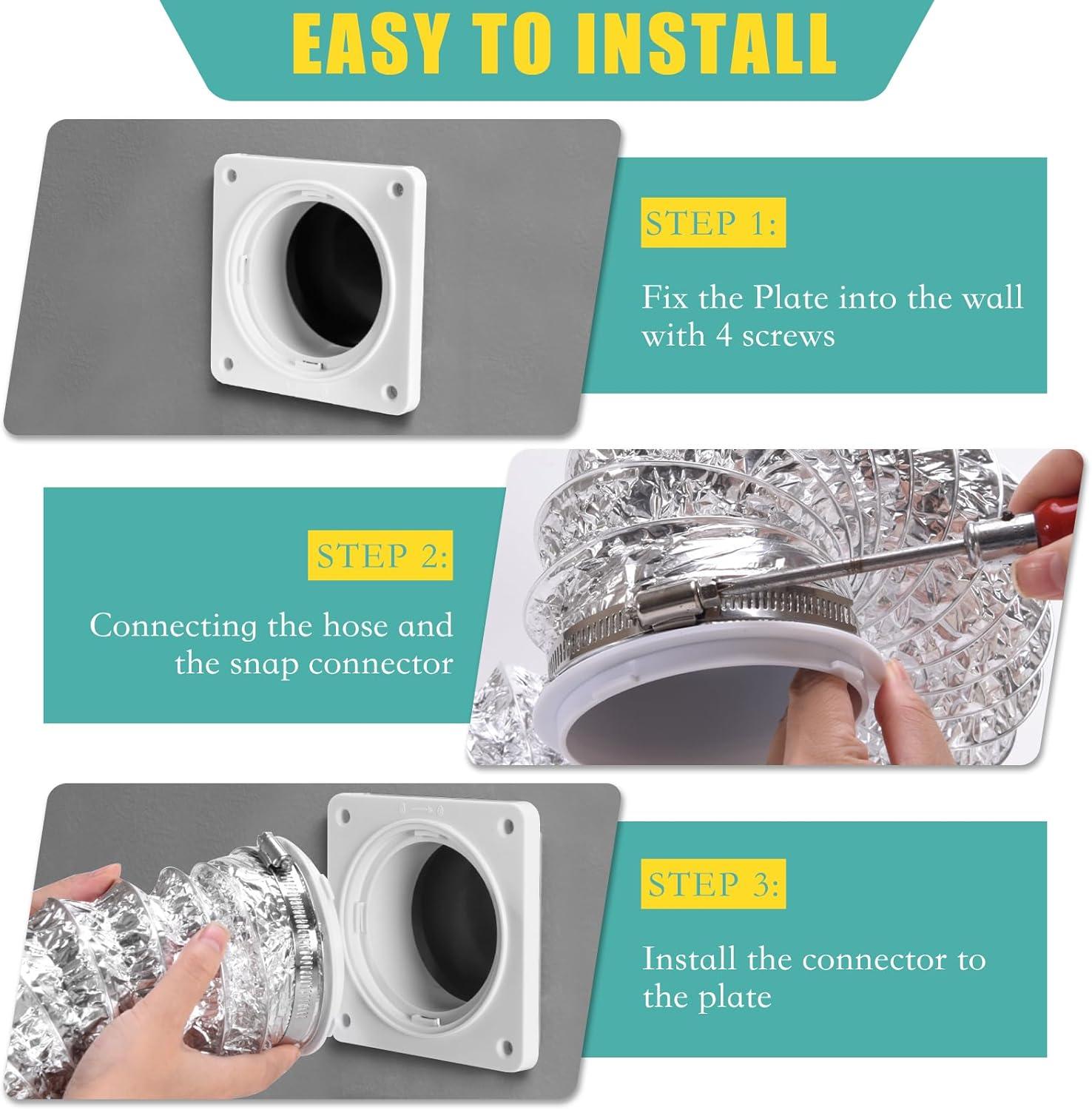 EASY TO INSTALL

STEP 1:

Fix the Plate into the wall with 4 screws

STEP 2:

Connecting the hose and the snap connector

STEP 3:

Install the connector to the plate