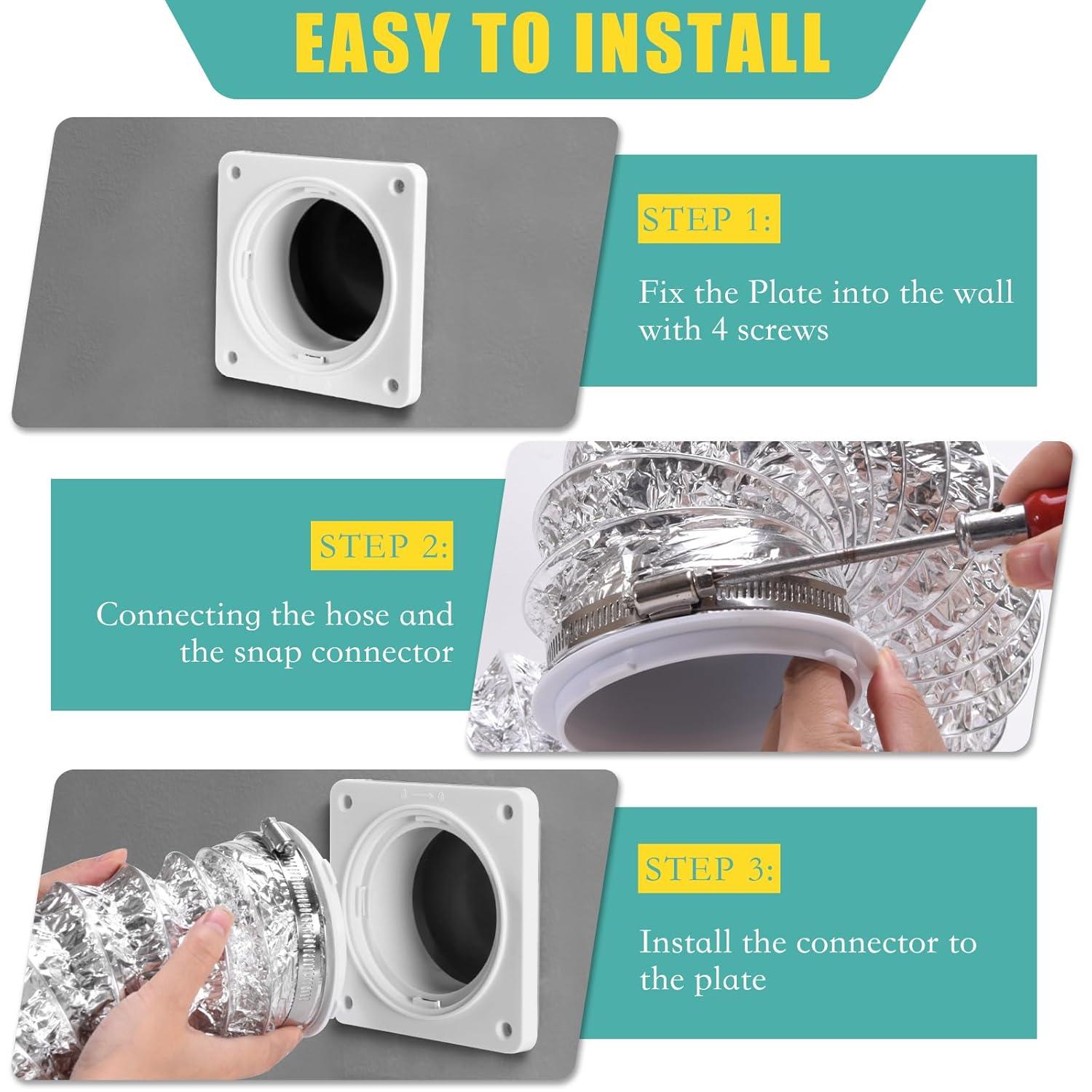 EASY TO INSTALL

STEP 1:

Fix the Plate into the wall with 4 screws

STEP 2:

Connecting the hose and the snap connector

STEP 3:

Install the connector to the plate