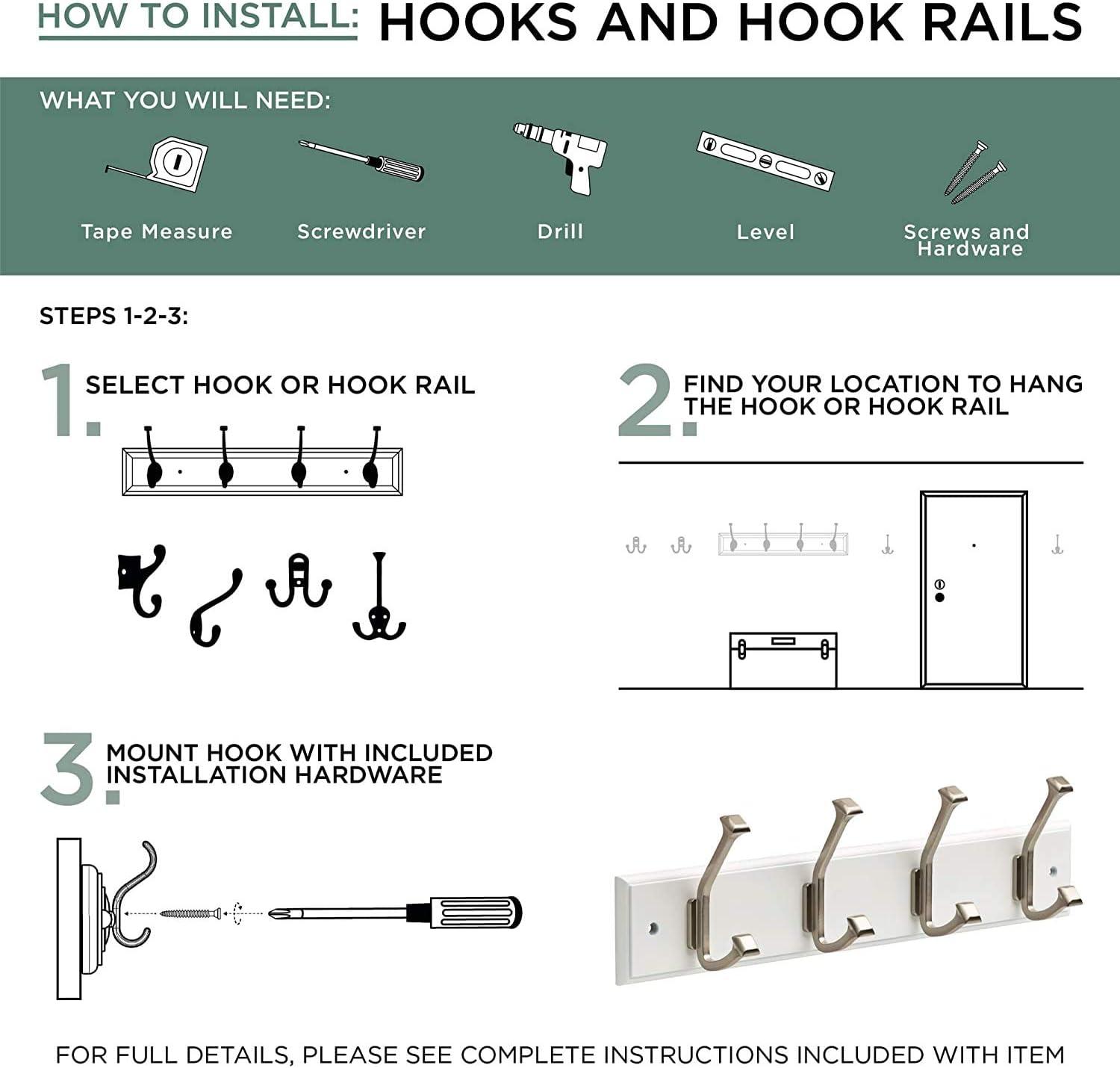 HOW TO INSTALL: HOOKS AND HOOK RAILS

WHAT YOU WILL NEED:

Tape Measure

Screwdriver

Drill

Level

Screws and Hardware

STEPS 1-2-3:

1. SELECT HOOK OR HOOK RAIL

2. FIND YOUR LOCATION TO HANG THE HOOK OR HOOK RAIL

3. MOUNT HOOK WITH INCLUDED INSTALLATION HARDWARE

FOR FULL DETAILS, PLEASE SEE COMPLETE INSTRUCTIONS INCLUDED WITH ITEM