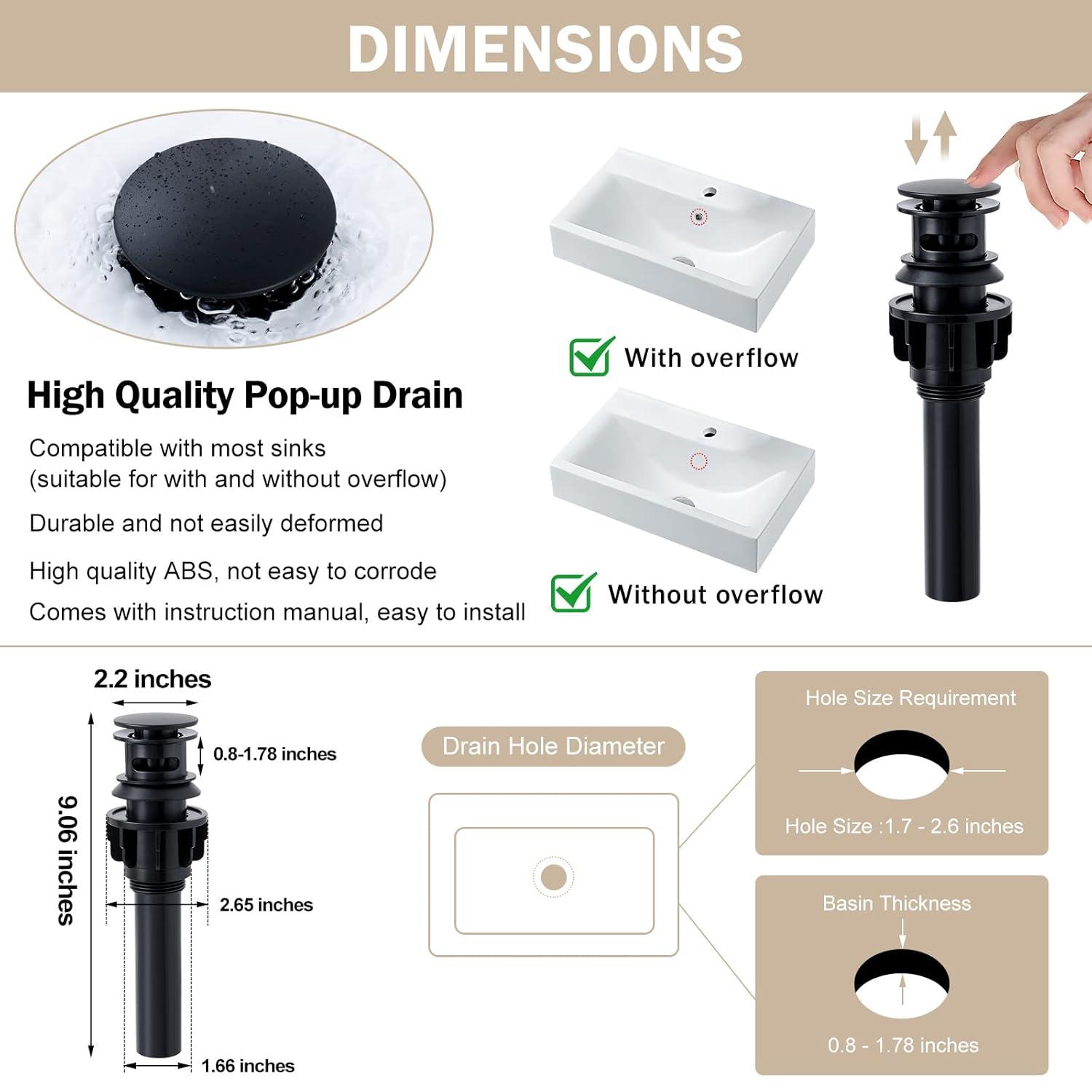 DIMENSIONS

High Quality Pop-up Drain

Compatible with most sinks (suitable for with and without overflow)

Durable and not easily deformed

High quality ABS, not easy to corrode

Comes with instruction manual, easy to install

With overflow

Without overflow

2.2 inches

0.8-1.78 inches

9.06 inches

2.65 inches

1.66 inches

Drain Hole Diameter

Hole Size Requirement

Hole Size :1.7 - 2.6 inches

Basin Thickness

0.8 - 1.78 inches