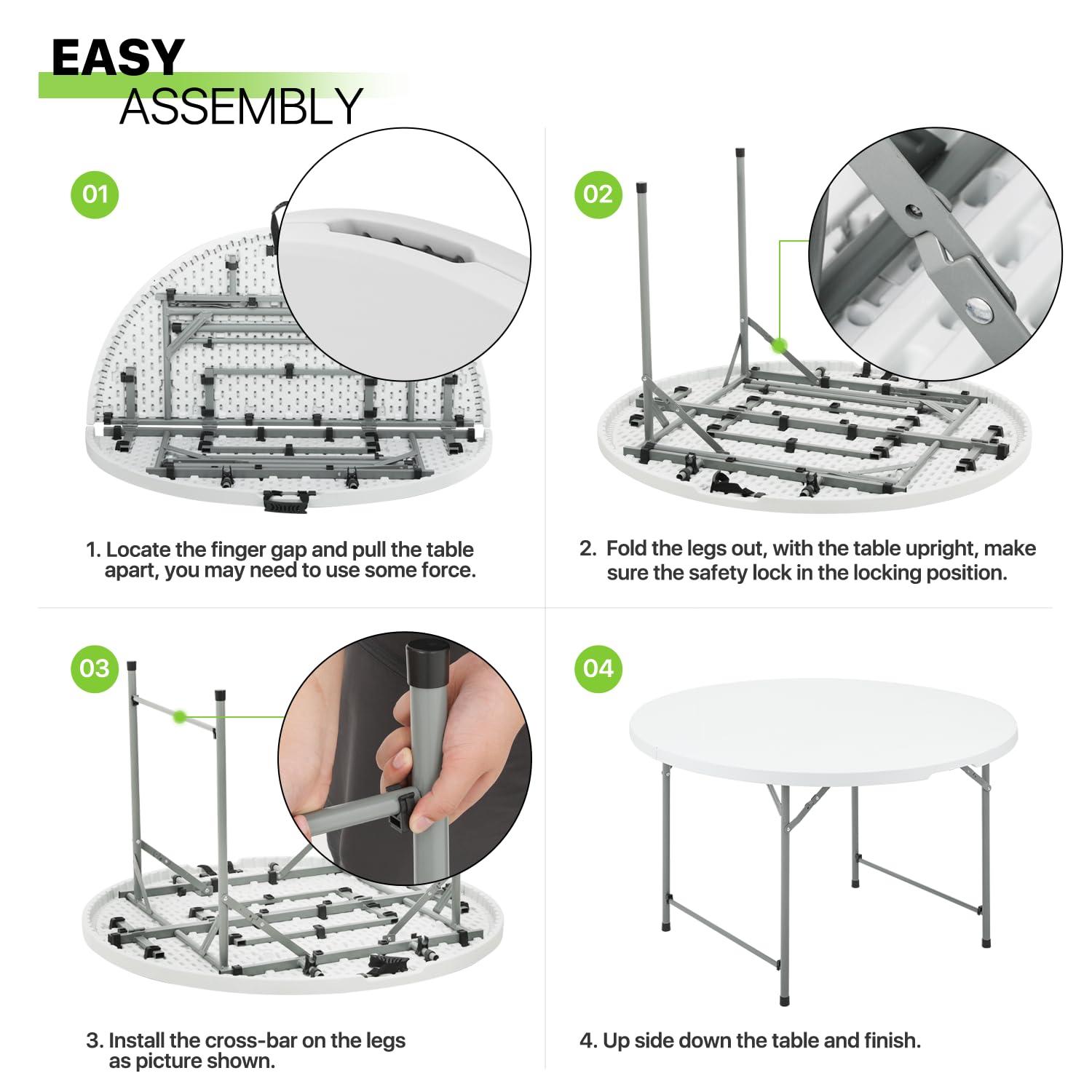 EASY
ASSEMBLY

01

1. Locate the finger gap and pull the table apart, you may need to use some force.

02

2. Fold the legs out, with the table upright, make sure the safety lock in the locking position.

03

3. Install the cross-bar on the legs as picture shown.

04

4. Up side down the table and finish.