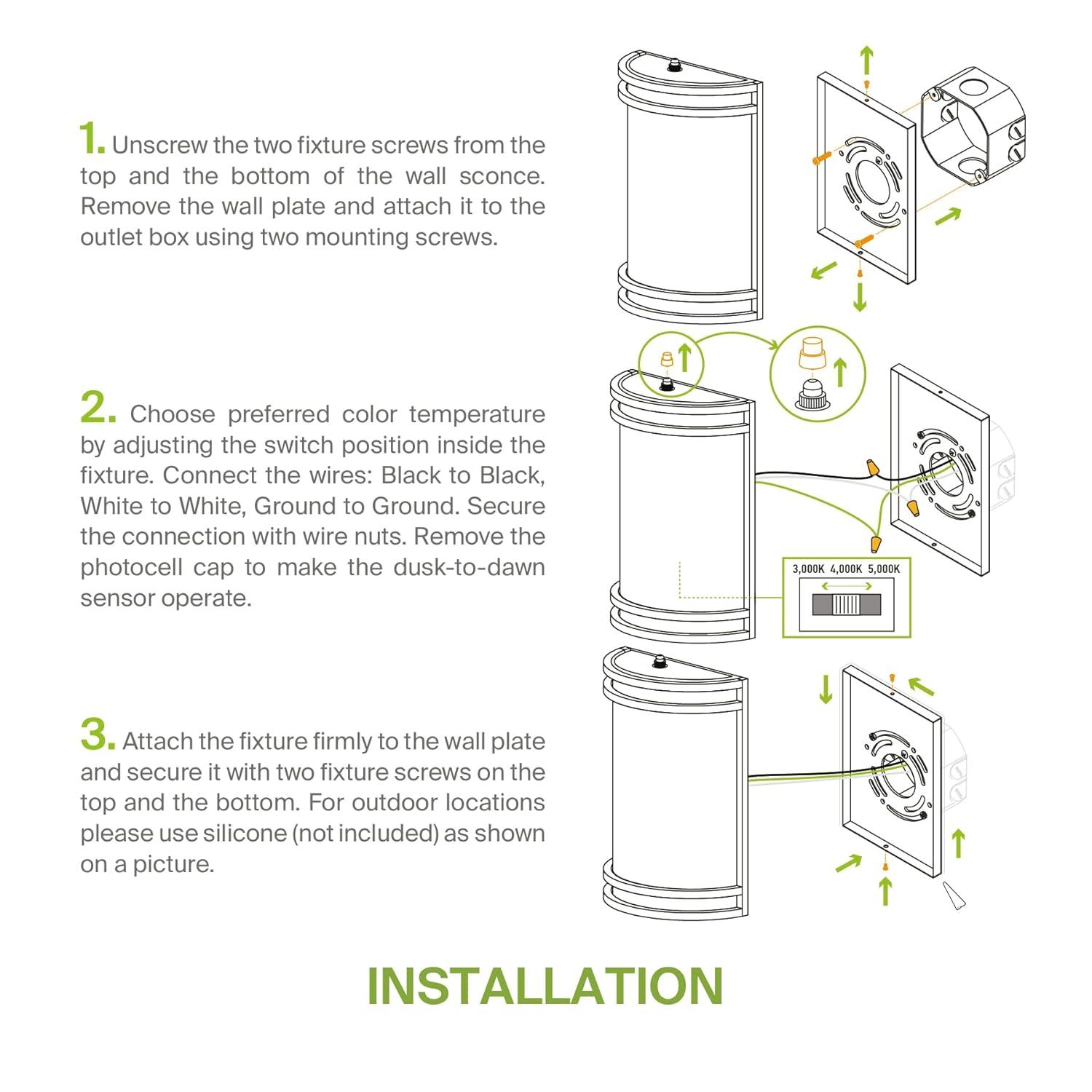 1. Unscrew the two fixture screws from the top and the bottom of the wall sconce. Remove the wall plate and attach it to the outlet box using two mounting screws.

2. Choose preferred color temperature by adjusting the switch position inside the fixture. Connect the wires: Black to Black, White to White, Ground to Ground. Secure the connection with wire nuts. Remove the photocell cap to make the dusk-to-dawn sensor operate.

3,000K 4,000K 5,000K

3. Attach the fixture firmly to the wall plate and secure it with two fixture screws on the top and the bottom. For outdoor locations please use silicone (not included) as shown on a picture.

INSTALLATION