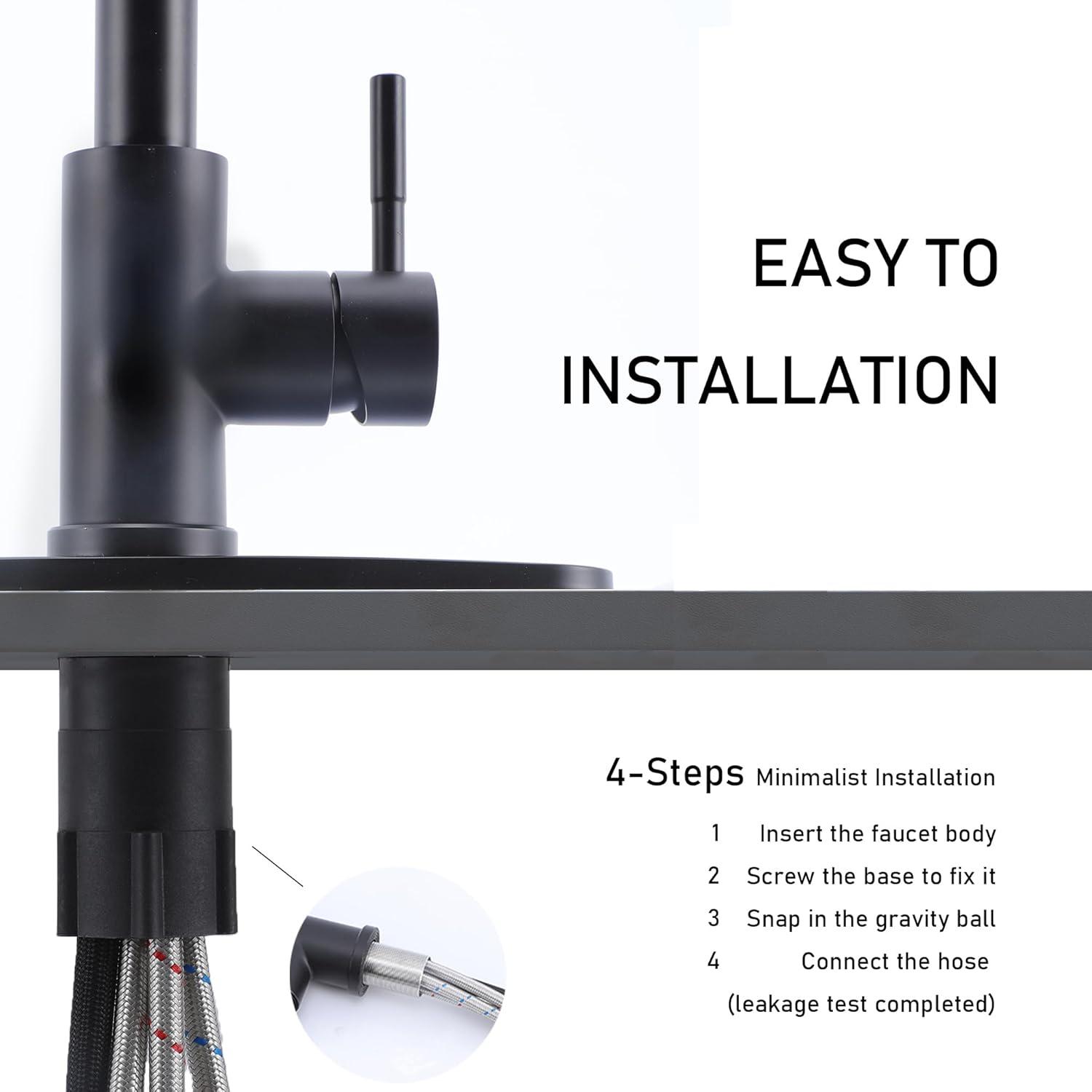 EASY TO INSTALLATION

4-Steps Minimalist Installation

1 Insert the faucet body

2 Screw the base to fix it

3 Snap in the gravity ball

4 Connect the hose (leakage test completed)