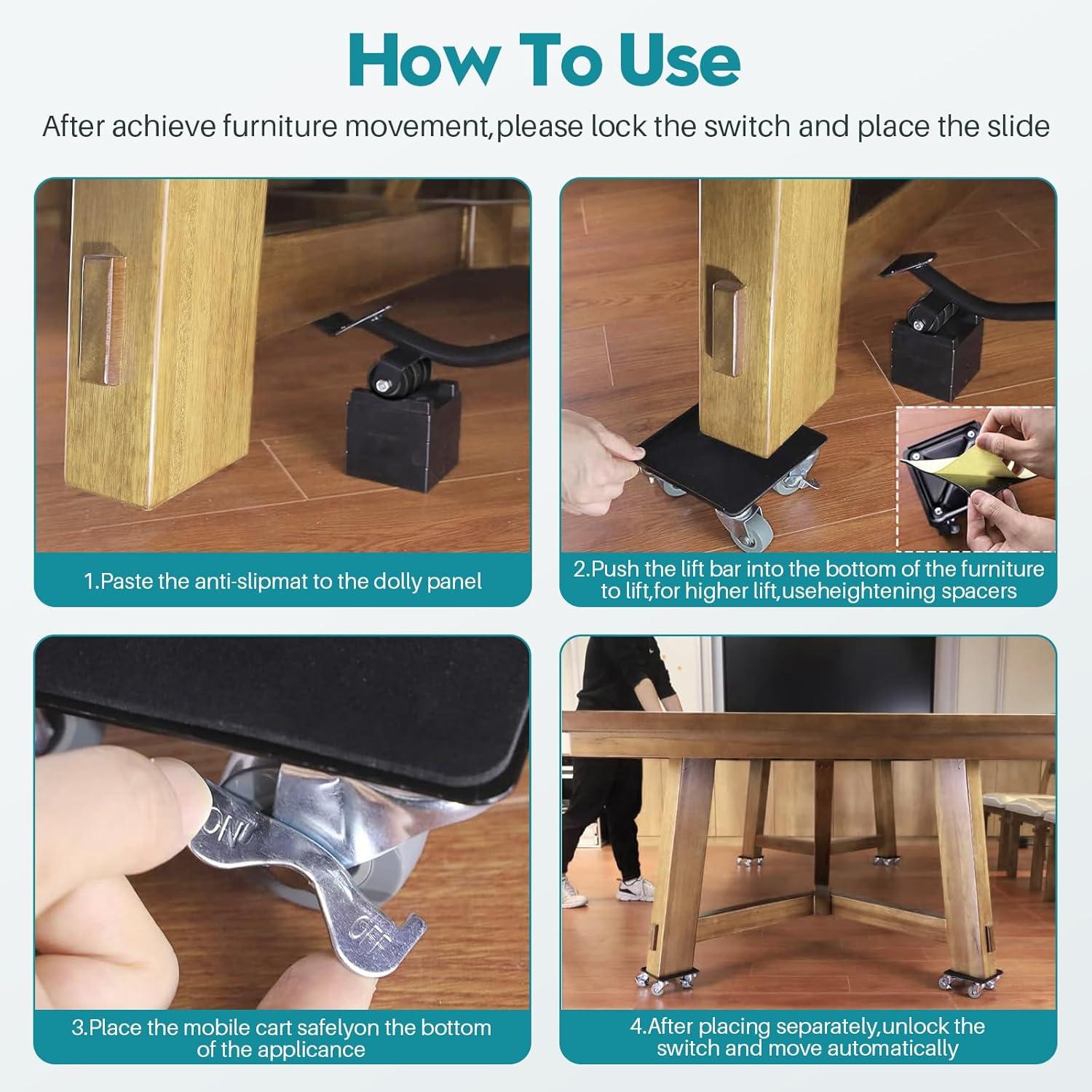 How To Use

After achieve furniture movement,please lock the switch and place the slide

1.Paste the anti-slipmat to the dolly panel

2.Push the lift bar into the bottom of the furniture to lift,for higher lift,useheightening spacers

ON

OFF

3.Place the mobile cart safelyon the bottom of the applicance

4.After placing separately,unlock the switch and move automatically