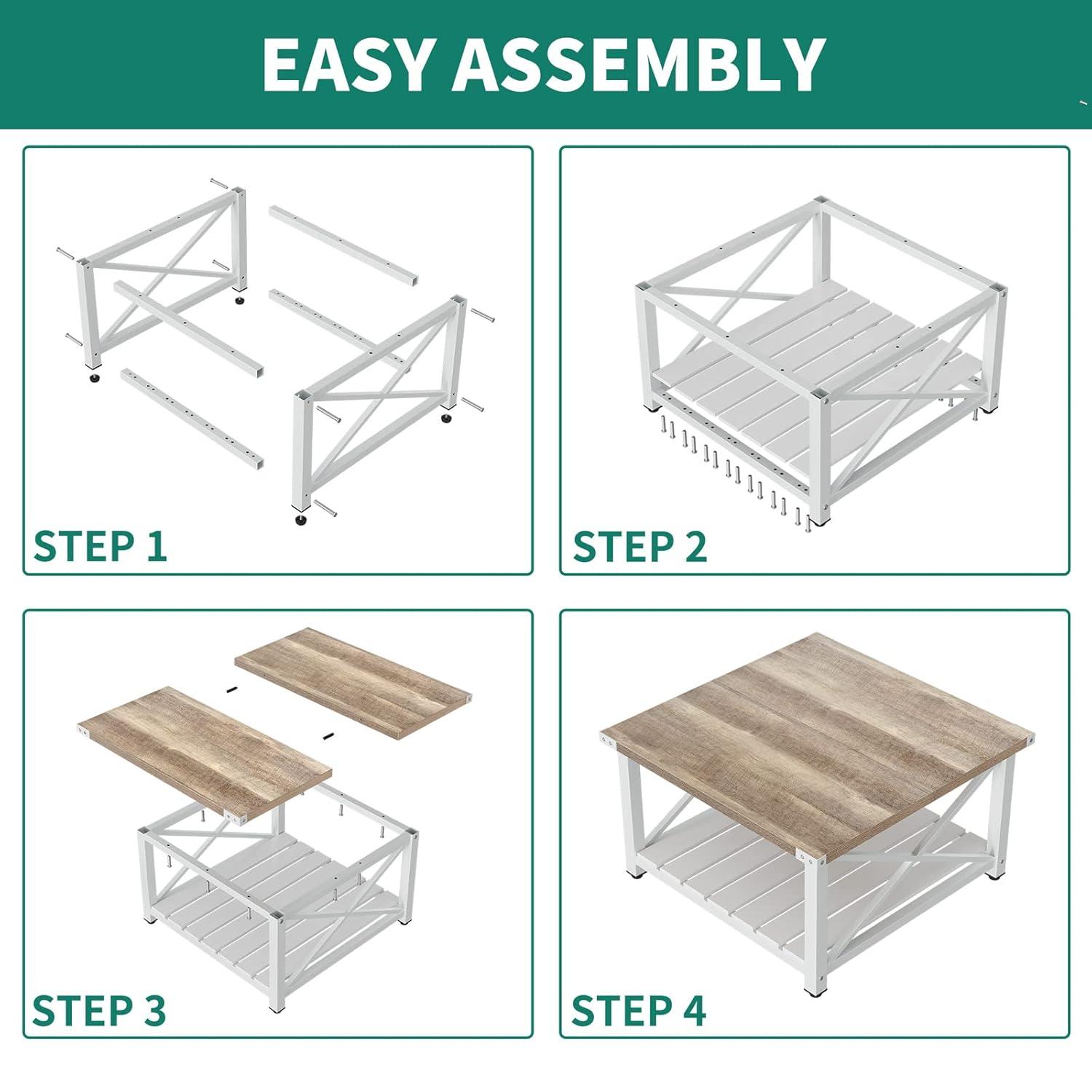 EASY ASSEMBLY

STEP 1

STEP 2

STEP 3

STEP 4