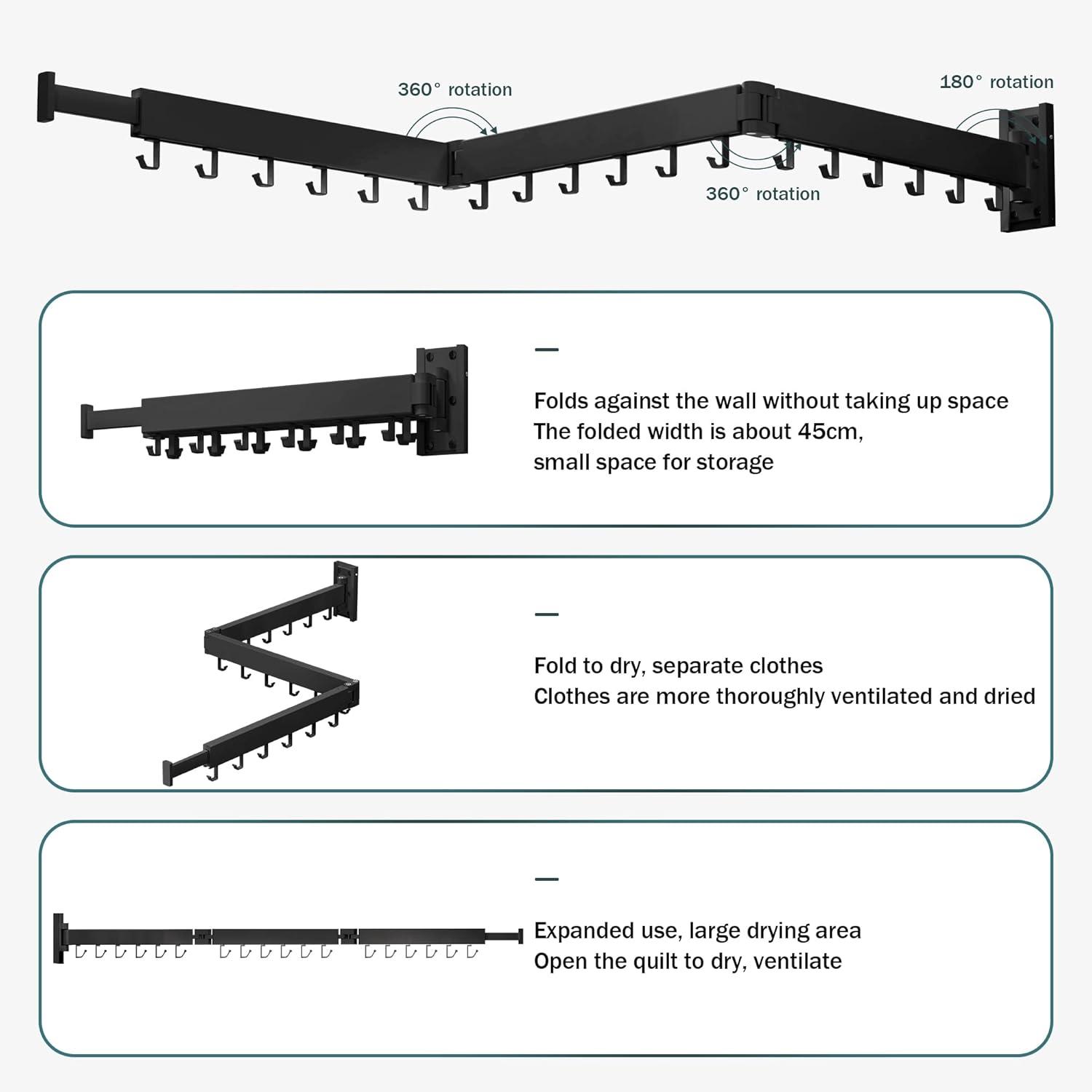 360° rotation

180° rotation

360° rotation

—

Folds against the wall without taking up space
The folded width is about 45cm,
small space for storage

—

Fold to dry, separate clothes
Clothes are more thoroughly ventilated and dried

—

Expanded use, large drying area
Open the quilt to dry, ventilate