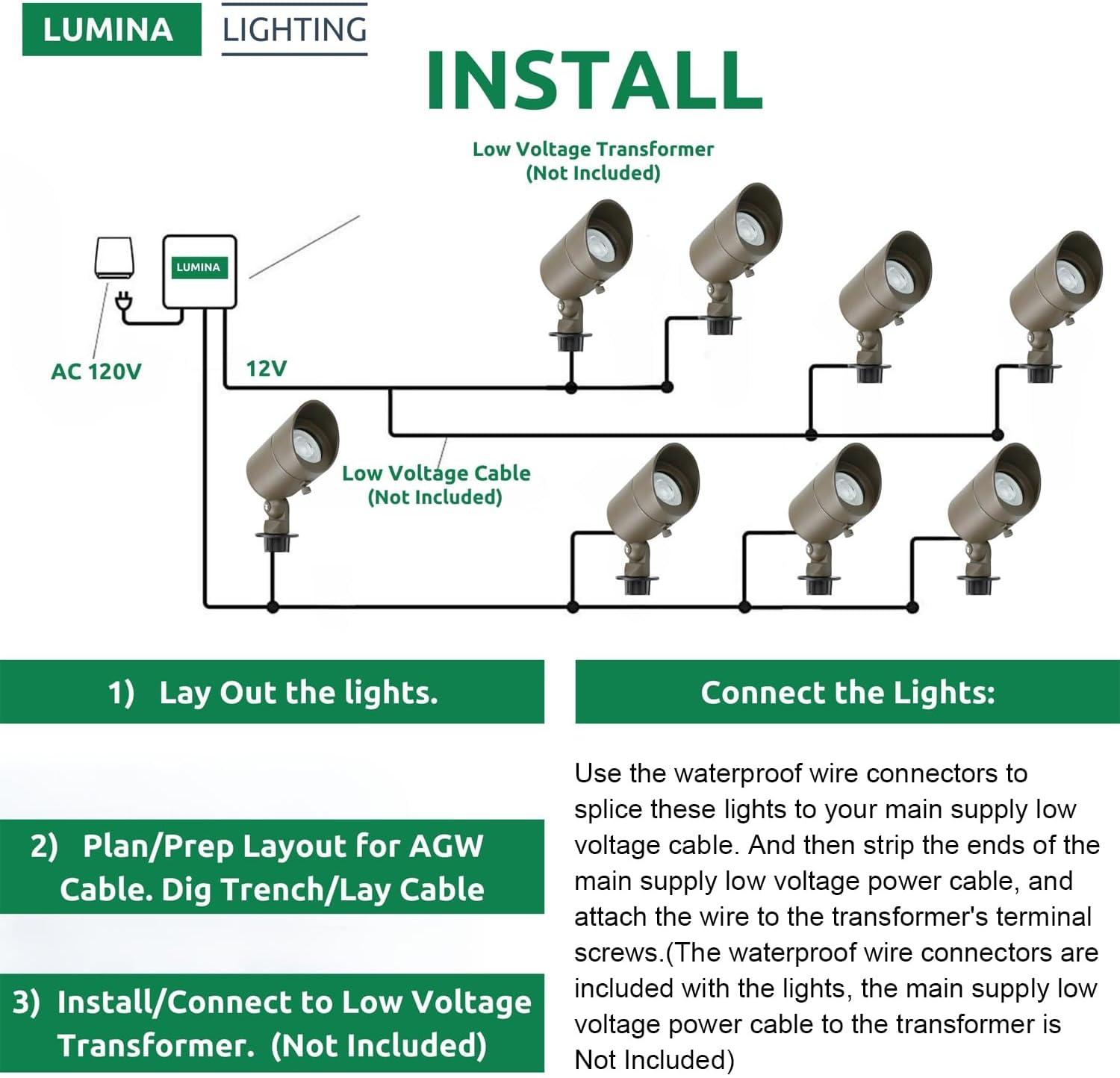 LUMINA LIGHTING

INSTALL

Low Voltage Transformer
(Not Included)

LUMINA

AC 120V

12V

Low Voltage Cable
(Not Included)

1) Lay Out the lights.

2) Plan/Prep Layout for AGW Cable. Dig Trench/Lay Cable

3) Install/Connect to Low Voltage Transformer. (Not Included)

Connect the Lights:

Use the waterproof wire connectors to splice these lights to your main supply low voltage cable. And then strip the ends of the main supply low voltage power cable, and attach the wire to the transformer's terminal screws.(The waterproof wire connectors are included with the lights, the main supply low voltage power cable to the transformer is Not Included)