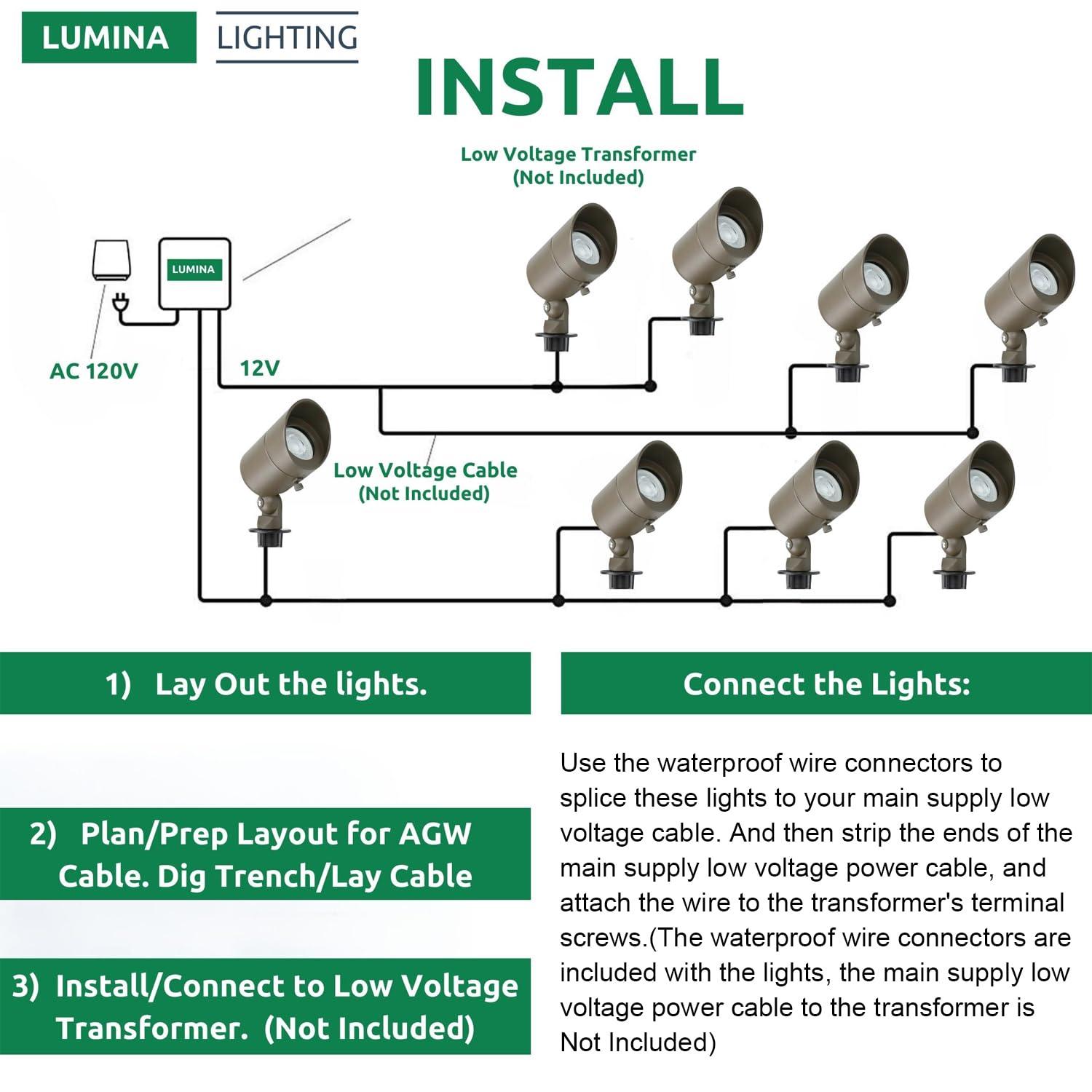 LUMINA LIGHTING

INSTALL

Low Voltage Transformer
(Not Included)

LUMINA

AC 120V

12V

Low Voltage Cable
(Not Included)

1) Lay Out the lights.

2) Plan/Prep Layout for AGW Cable. Dig Trench/Lay Cable

3) Install/Connect to Low Voltage Transformer. (Not Included)

Connect the Lights:

Use the waterproof wire connectors to splice these lights to your main supply low voltage cable. And then strip the ends of the main supply low voltage power cable, and attach the wire to the transformer's terminal screws.(The waterproof wire connectors are included with the lights, the main supply low voltage power cable to the transformer is Not Included)