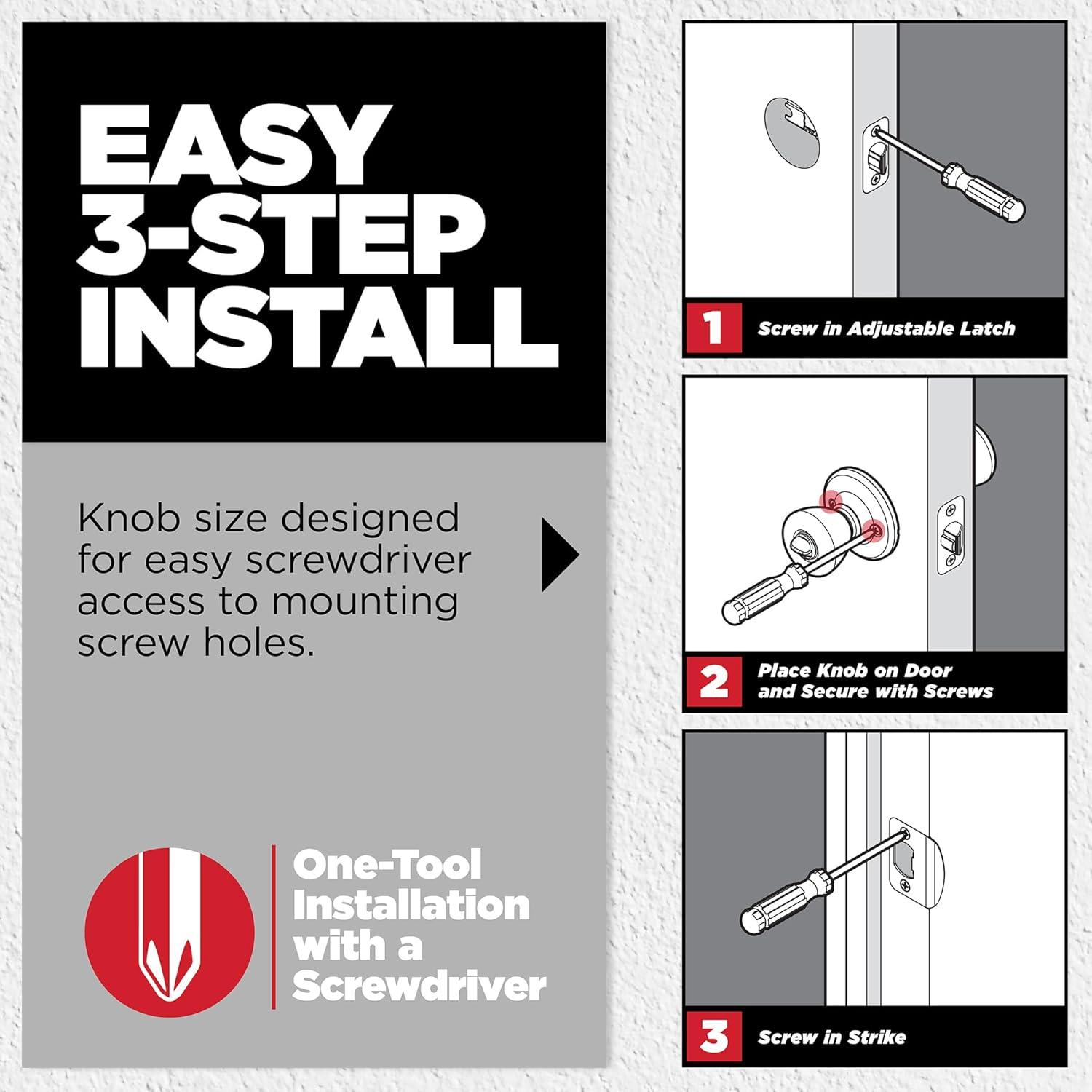 EASY 3-STEP INSTALL

Knob size designed for easy screwdriver access to mounting screw holes.

One-Tool Installation with a Screwdriver

1 Screw in Adjustable Latch

2 Place Knob on Door and Secure with Screws

3 Screw in Strike