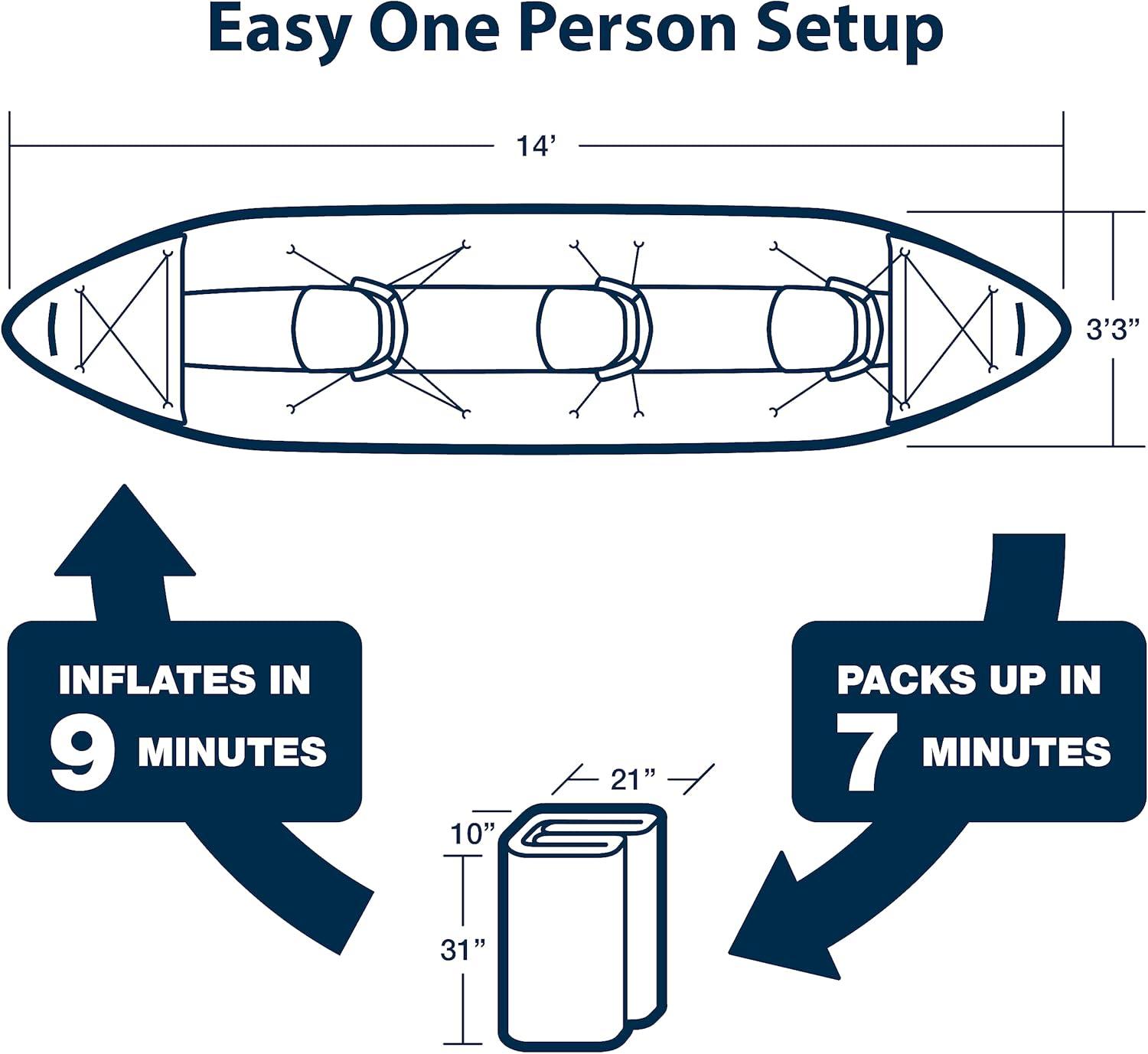 Easy One Person Setup

14’

3’3”

INFLATES IN
9 MINUTES

PACKS UP IN
7 MINUTES

21”

10”

31”