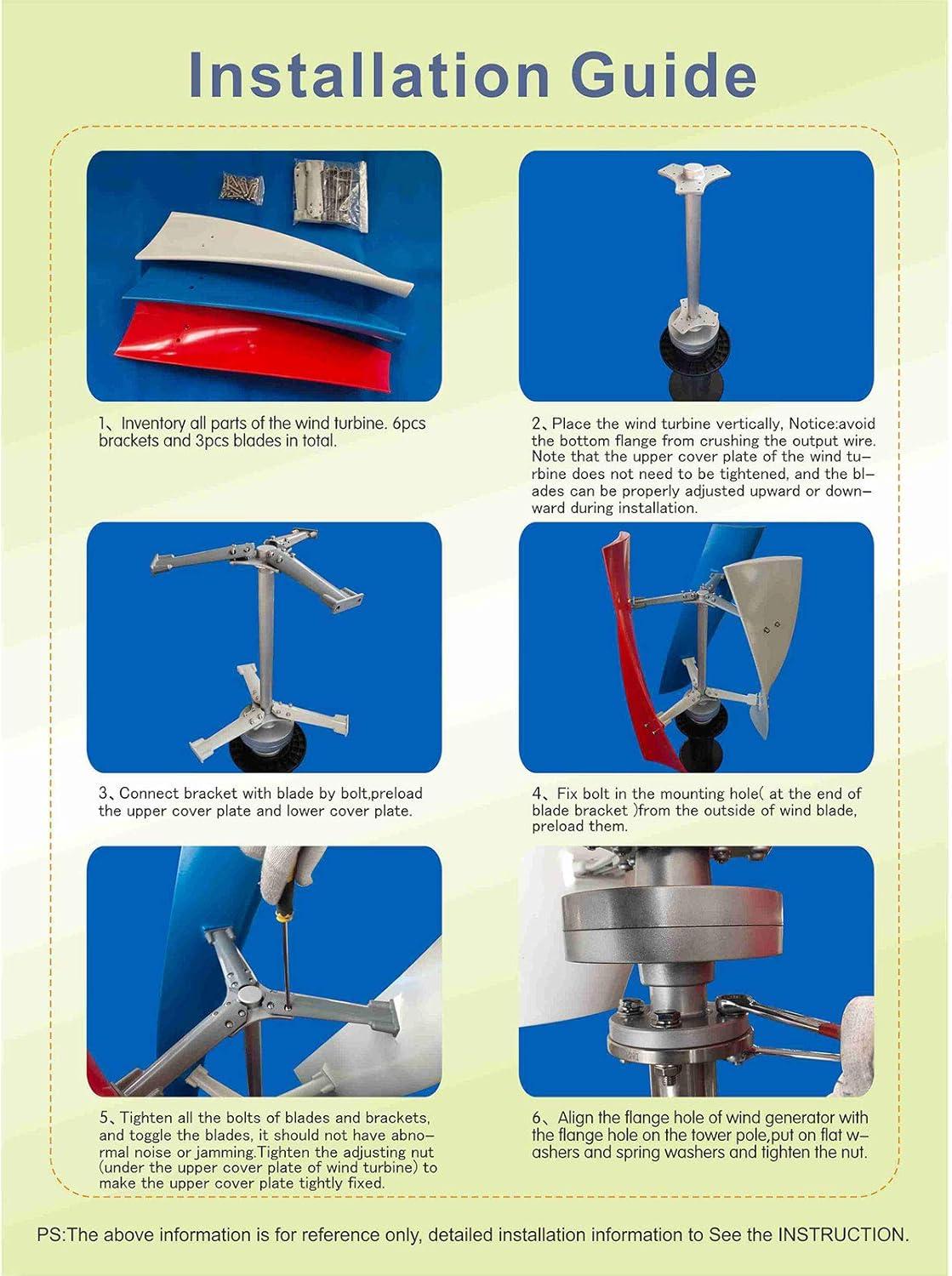 Installation Guide

1、Inventory all parts of the wind turbine. 6pcs brackets and 3pcs blades in total.

2、Place the wind turbine vertically, Notice:avoid the bottom flange from crushing the output wire. Note that the upper cover plate of the wind turbine does not need to be tightened, and the blades can be properly adjusted upward or downward during installation.

3、Connect bracket with blade by bolt,preload the upper cover plate and lower cover plate.

4、Fix bolt in the mounting hole( at the end of blade bracket )from the outside of wind blade, preload them.

5、Tighten all the bolts of blades and brackets, and toggle the blades, it should not have abnormal noise or jamming.Tighten the adjusting nut (under the upper cover plate of wind turbine) to make the upper cover plate tightly fixed.

6、Align the flange hole of wind generator with the flange hole on the tower pole,put on flat washers and spring washers and tighten the nut.

PS:The above information is for reference only, detailed installation information to See the INSTRUCTION.