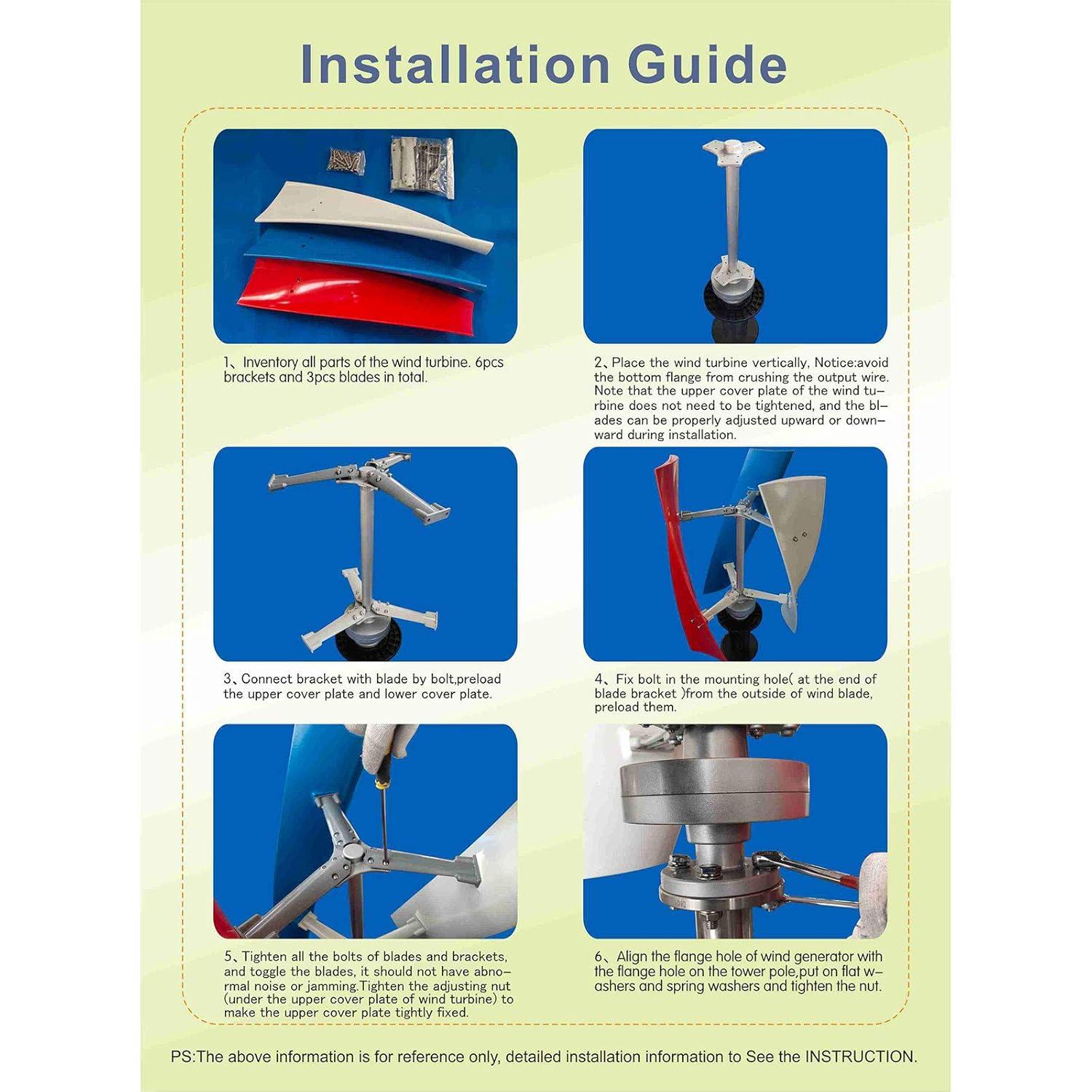 Installation Guide

1、Inventory all parts of the wind turbine. 6pcs brackets and 3pcs blades in total.

2、Place the wind turbine vertically, Notice:avoid the bottom flange from crushing the output wire. Note that the upper cover plate of the wind turbine does not need to be tightened, and the blades can be properly adjusted upward or downward during installation.

3、Connect bracket with blade by bolt,preload the upper cover plate and lower cover plate.

4、Fix bolt in the mounting hole( at the end of blade bracket )from the outside of wind blade, preload them.

5、Tighten all the bolts of blades and brackets, and toggle the blades, it should not have abnormal noise or jamming.Tighten the adjusting nut (under the upper cover plate of wind turbine) to make the upper cover plate tightly fixed.

6、Align the flange hole of wind generator with the flange hole on the tower pole,put on flat washers and spring washers and tighten the nut.

PS:The above information is for reference only, detailed installation information to See the INSTRUCTION.