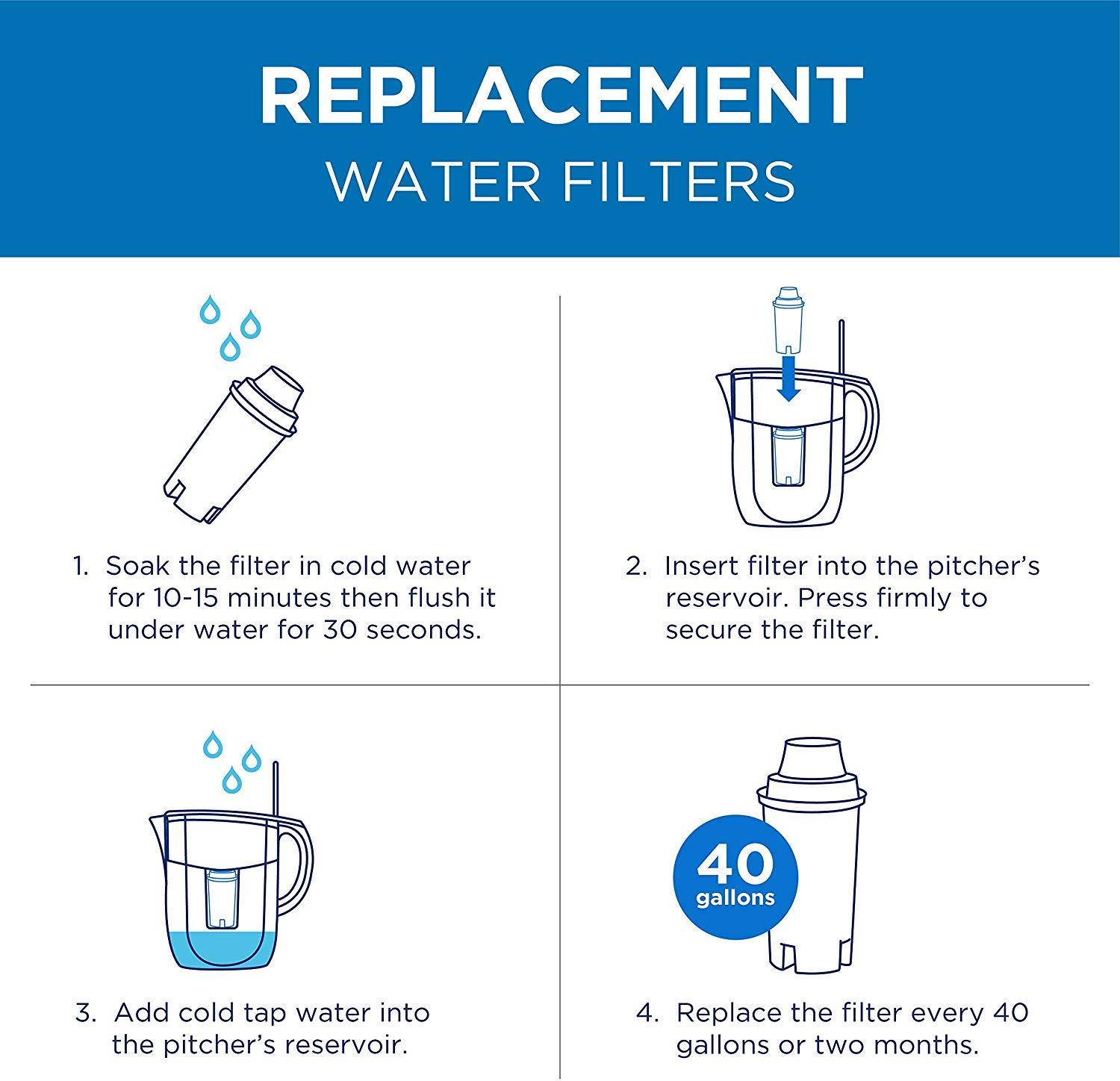 REPLACEMENT
WATER FILTERS

1. Soak the filter in cold water for 10-15 minutes then flush it under water for 30 seconds.

2. Insert filter into the pitcher's reservoir. Press firmly to secure the filter.

3. Add cold tap water into the pitcher's reservoir.

40 gallons

4. Replace the filter every 40 gallons or two months.