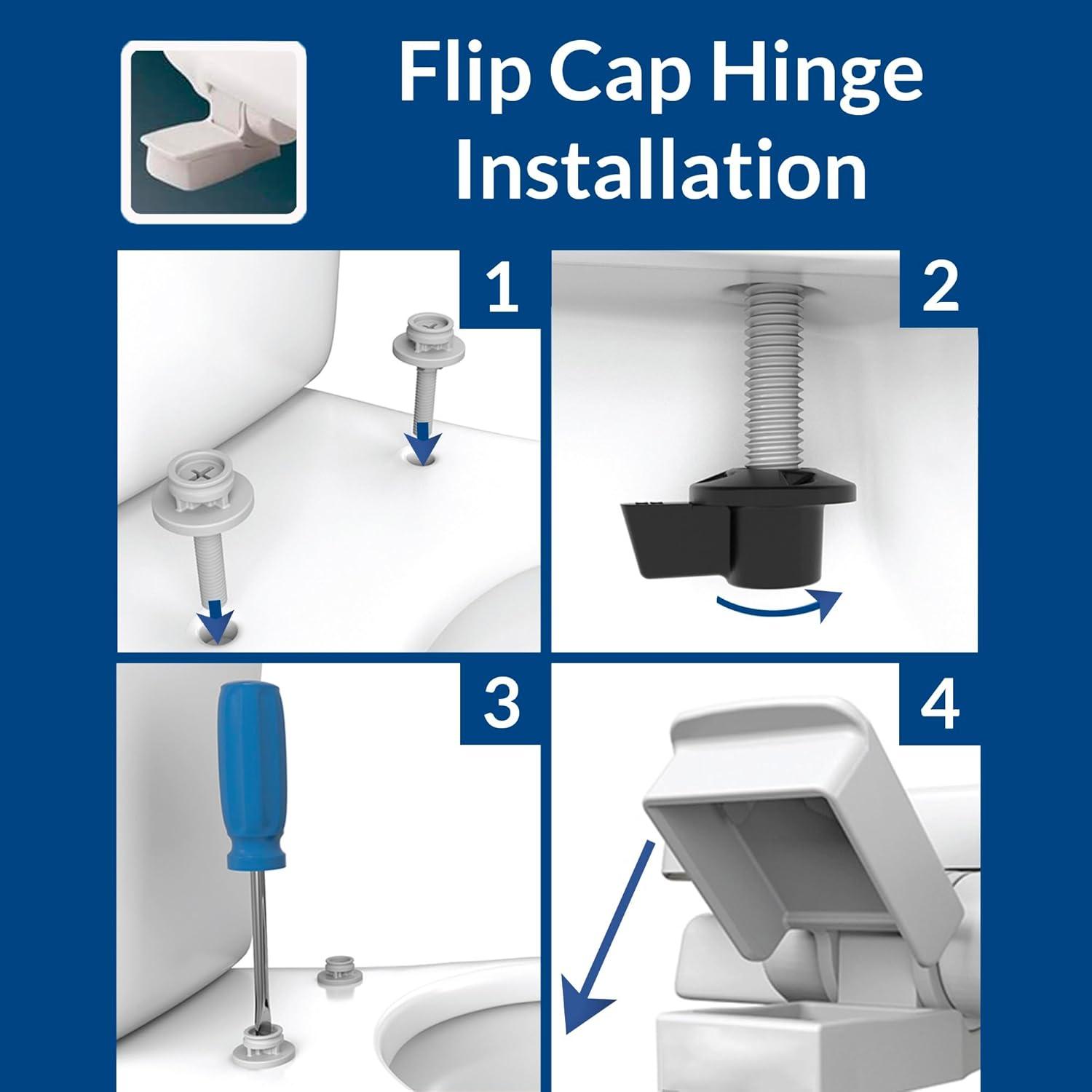 Flip Cap Hinge Installation

1

2

3

4