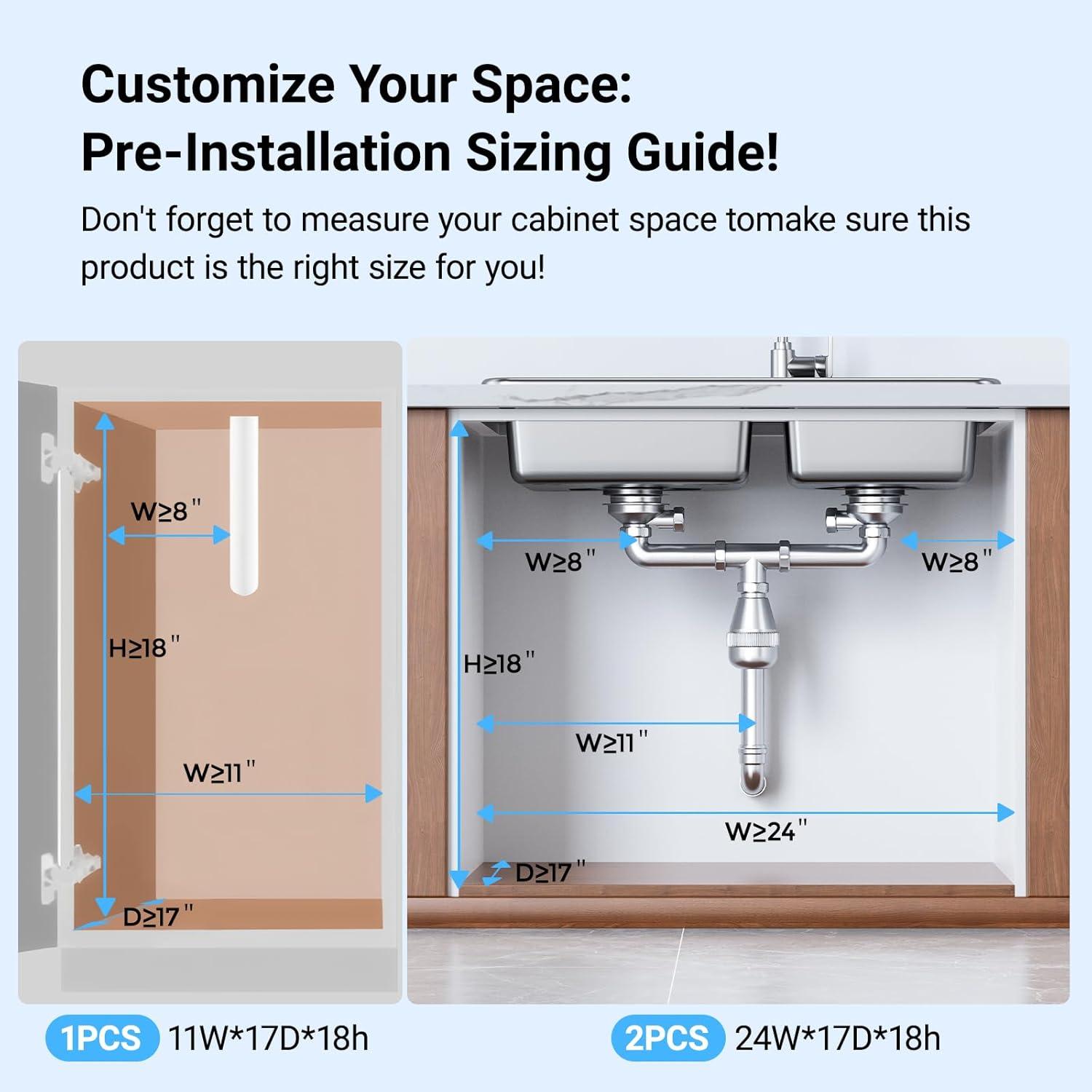 Customize Your Space:
Pre-Installation Sizing Guide!

Don't forget to measure your cabinet space tomake sure this product is the right size for you!

W≥8"

H≥18"

W≥11"

D≥17"

W≥8"

W≥8"

H≥18"

W≥11"

W≥24"

D≥17"

1PCS 11W*17D*18h

2PCS 24W*17D*18h