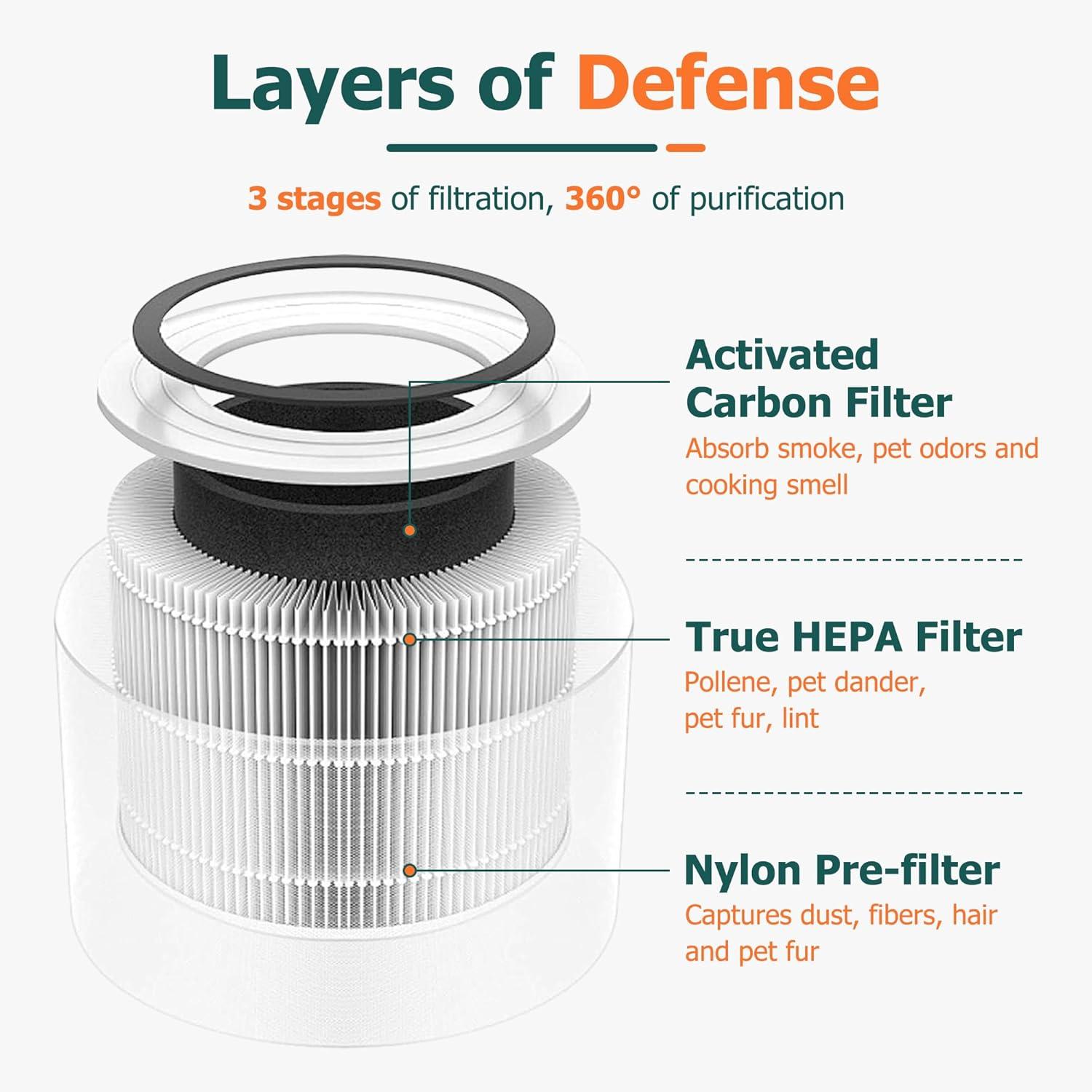 Layers of Defense

3 stages of filtration, 360° of purification

Activated Carbon Filter
Absorb smoke, pet odors and cooking smell

True HEPA Filter
Pollene, pet dander, pet fur, lint

Nylon Pre-filter
Captures dust, fibers, hair and pet fur