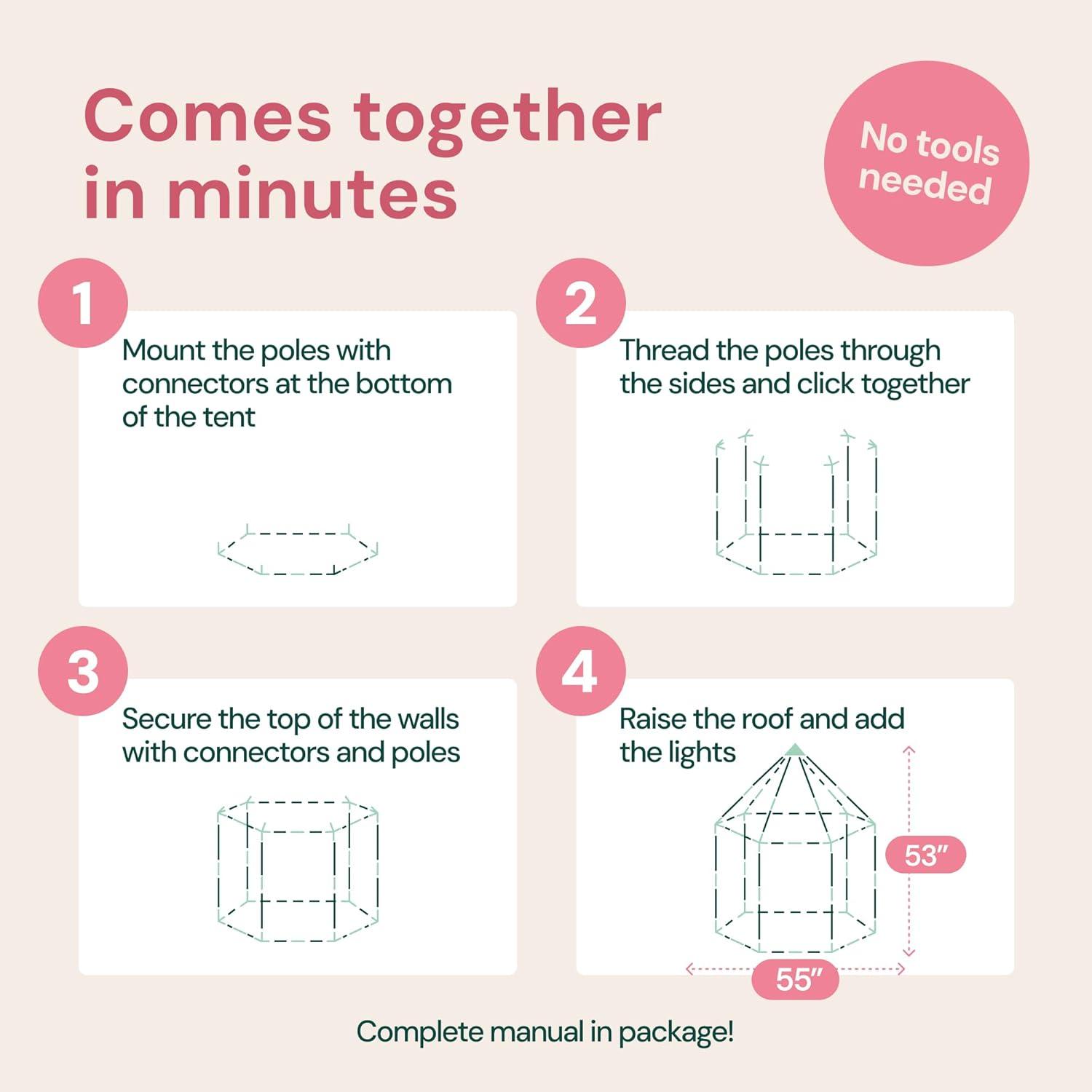 Comes together in minutes

No tools needed

1

Mount the poles with connectors at the bottom of the tent

2

Thread the poles through the sides and click together

3

Secure the top of the walls with connectors and poles

4

Raise the roof and add the lights

53″

55″

Complete manual in package!