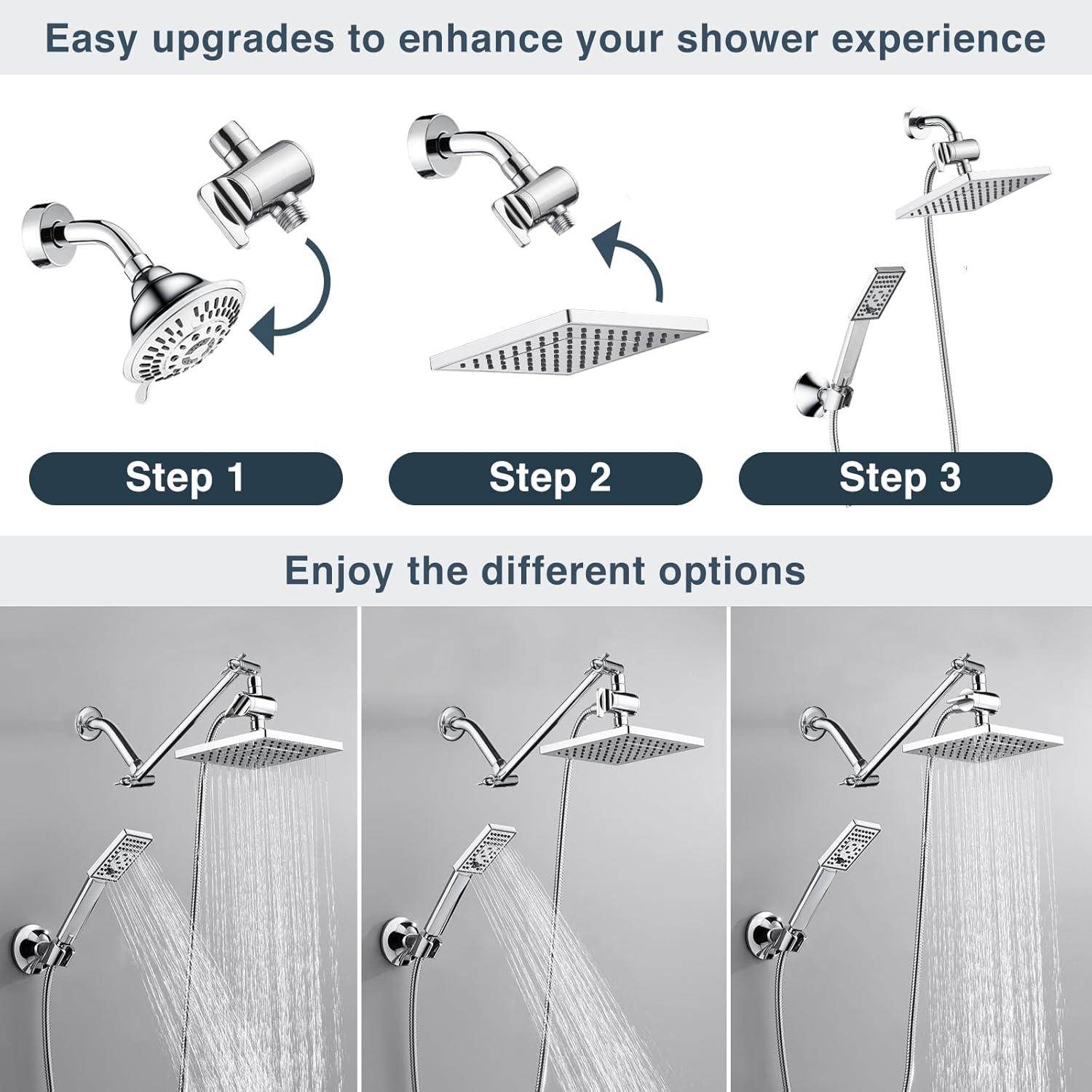 Easy upgrades to enhance your shower experience

Step 1

Step 2

Step 3

Enjoy the different options