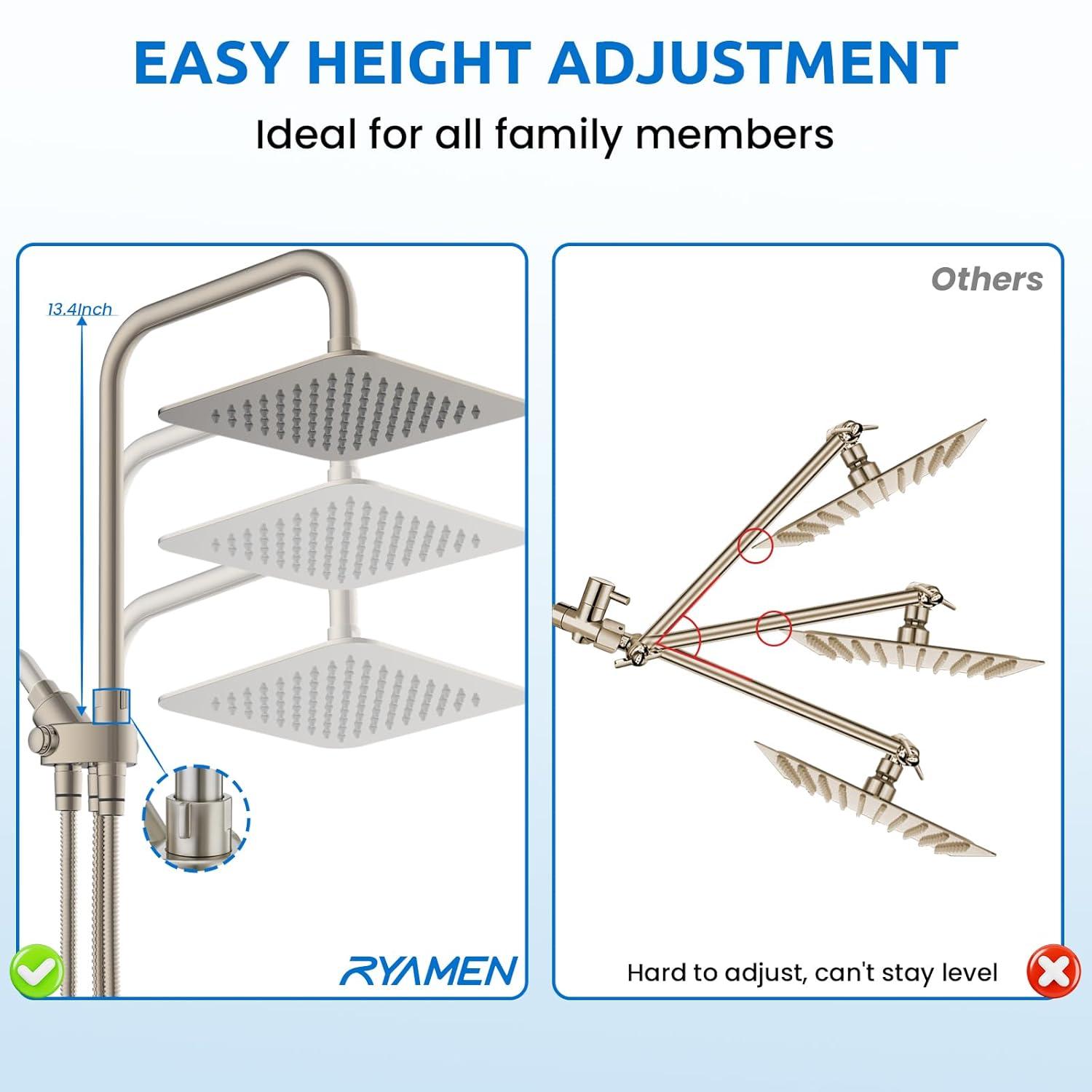 EASY HEIGHT ADJUSTMENT

Ideal for all family members

13.4Inch

RYAMEN

Others

Hard to adjust, can't stay level