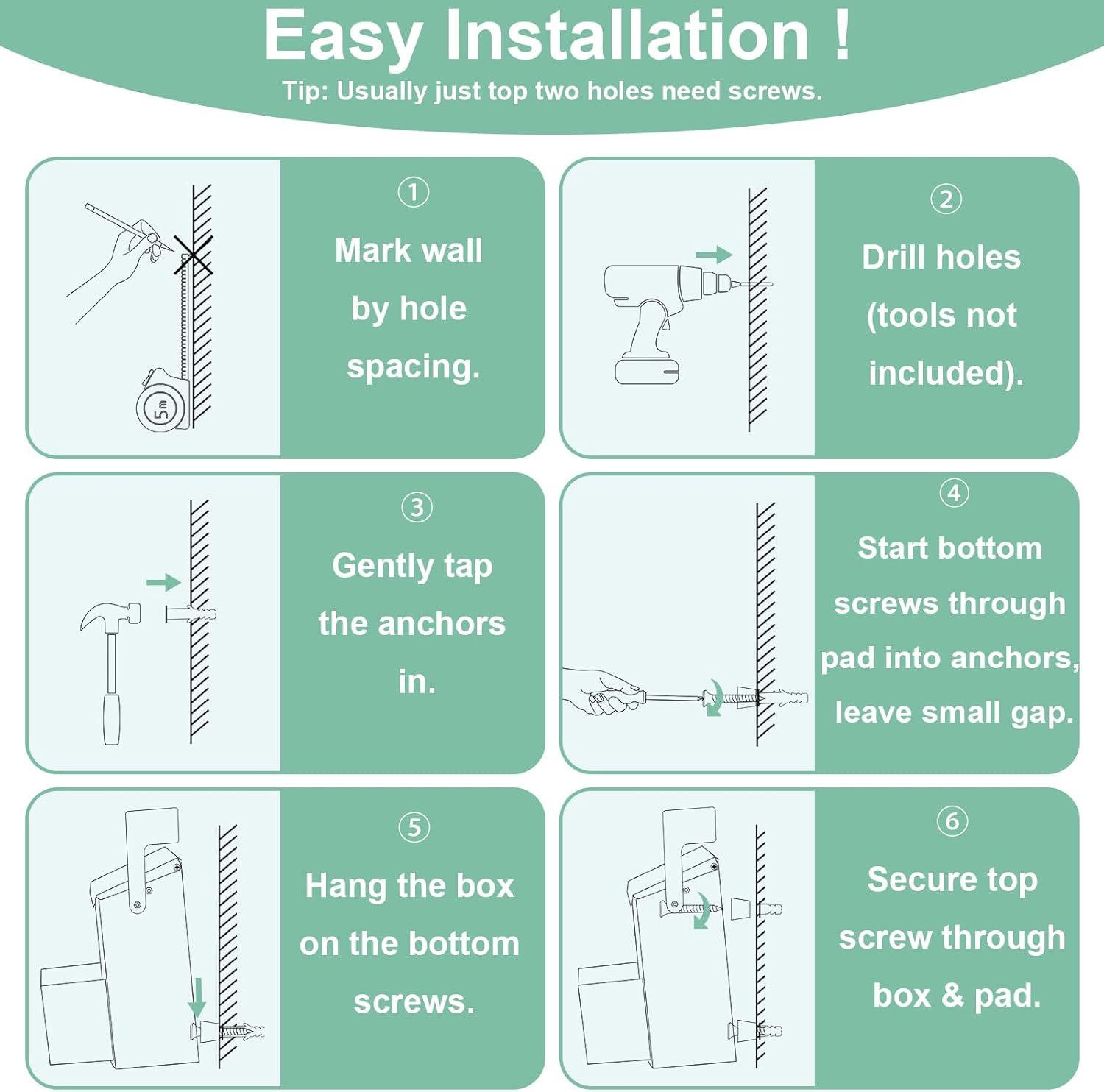 Easy Installation !

Tip: Usually just top two holes need screws.

5m

①

Mark wall by hole spacing.

②

Drill holes (tools not included).

③

Gently tap the anchors in.

④

Start bottom screws through pad into anchors, leave small gap.

⑤

Hang the box on the bottom screws.

⑥

Secure top screw through box & pad.