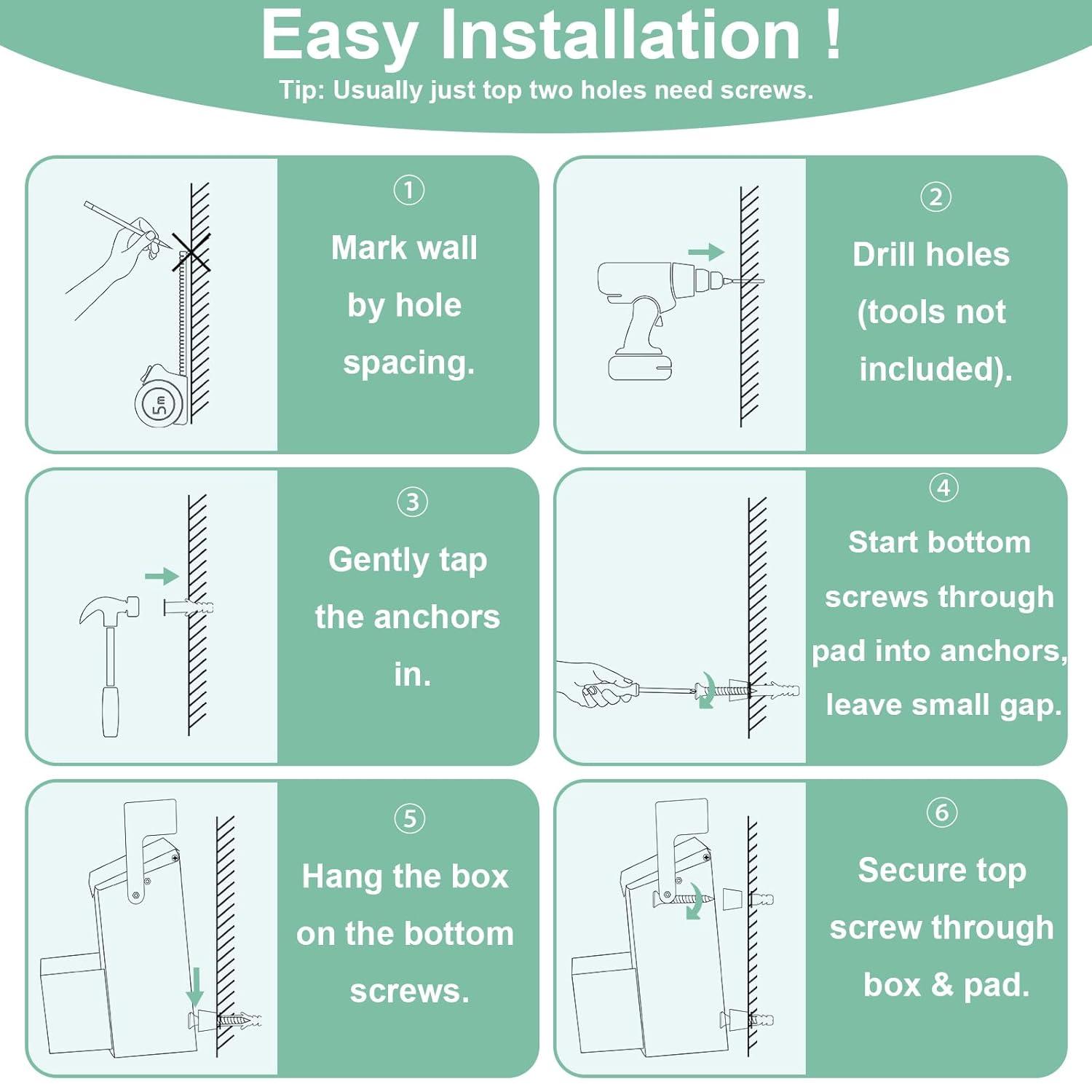 Easy Installation !

Tip: Usually just top two holes need screws.

5m

①

Mark wall by hole spacing.

②

Drill holes (tools not included).

③

Gently tap the anchors in.

④

Start bottom screws through pad into anchors, leave small gap.

⑤

Hang the box on the bottom screws.

⑥

Secure top screw through box & pad.