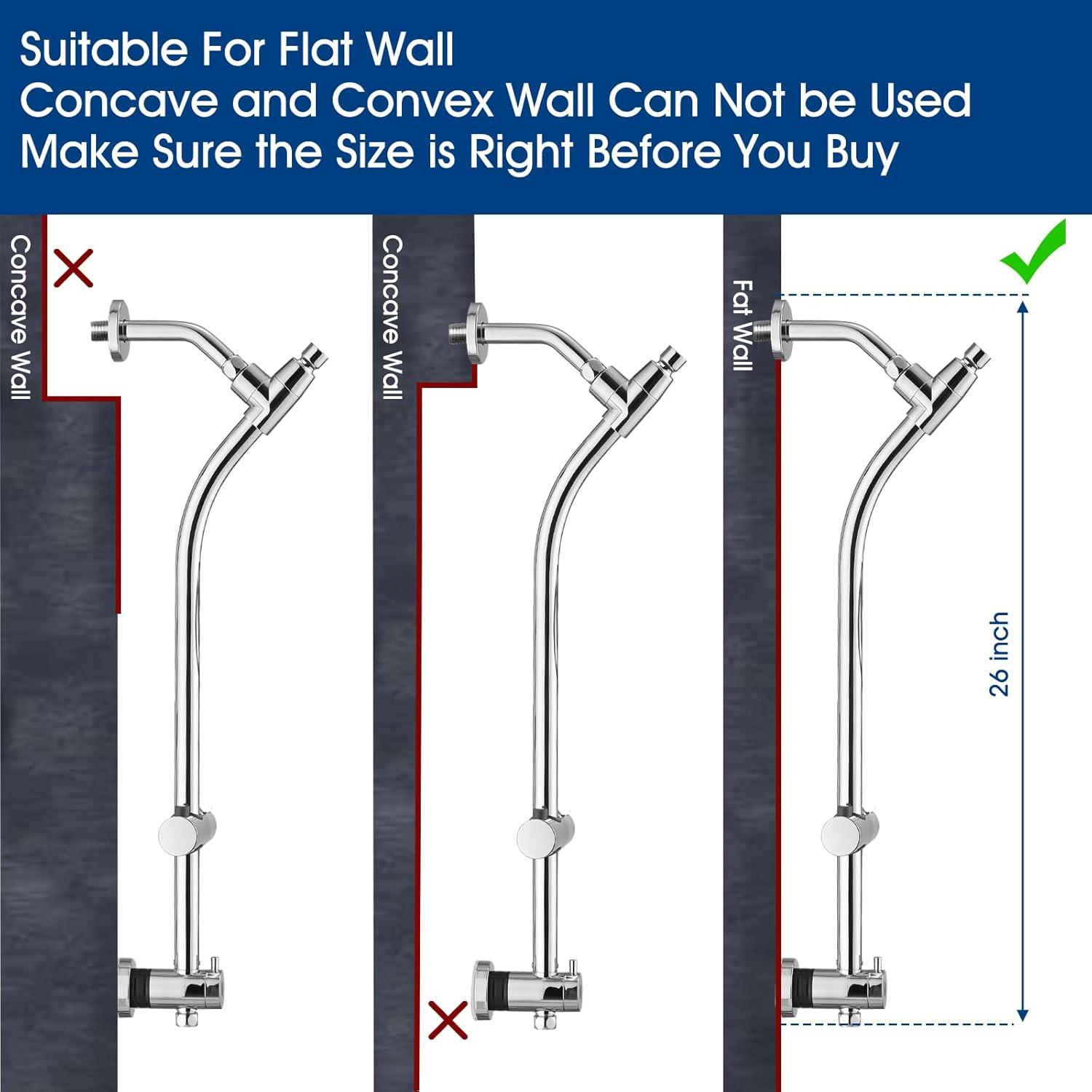 Suitable For Flat Wall
Concave and Convex Wall Can Not be Used
Make Sure the Size is Right Before You Buy

Concave Wall

Concave Wall

Fat Wall

26 inch