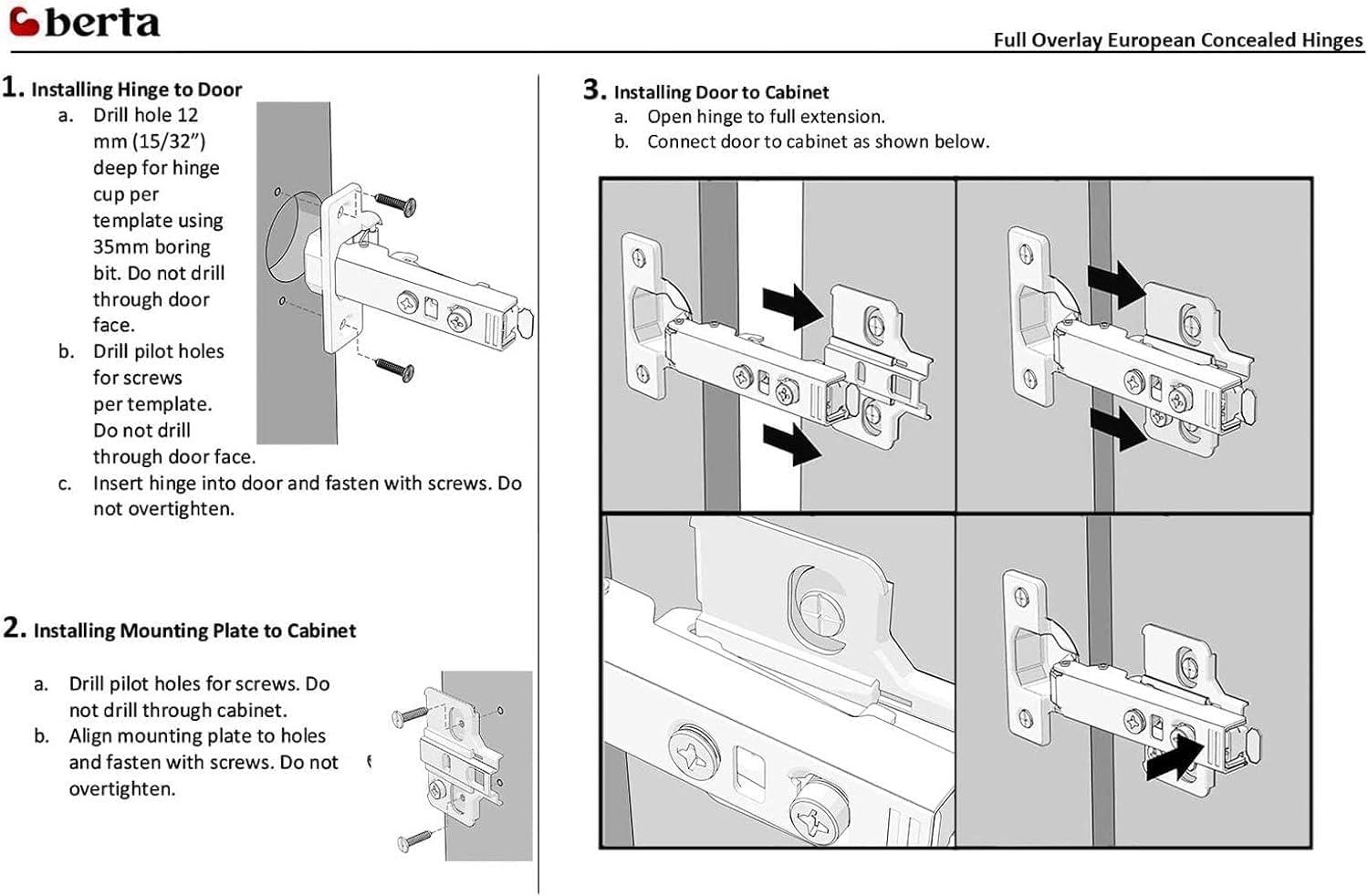 berta

Full Overlay European Concealed Hinges

1. Installing Hinge to Door

a. Drill hole 12 mm (15/32") deep for hinge cup per template using 35mm boring bit. Do not drill through door face.

b. Drill pilot holes for screws per template. Do not drill through door face.

c. Insert hinge into door and fasten with screws. Do not overtighten.

2. Installing Mounting Plate to Cabinet

a. Drill pilot holes for screws. Do not drill through cabinet.

b. Align mounting plate to holes and fasten with screws. Do not overtighten.

3. Installing Door to Cabinet

a. Open hinge to full extension.

b. Connect door to cabinet as shown below.