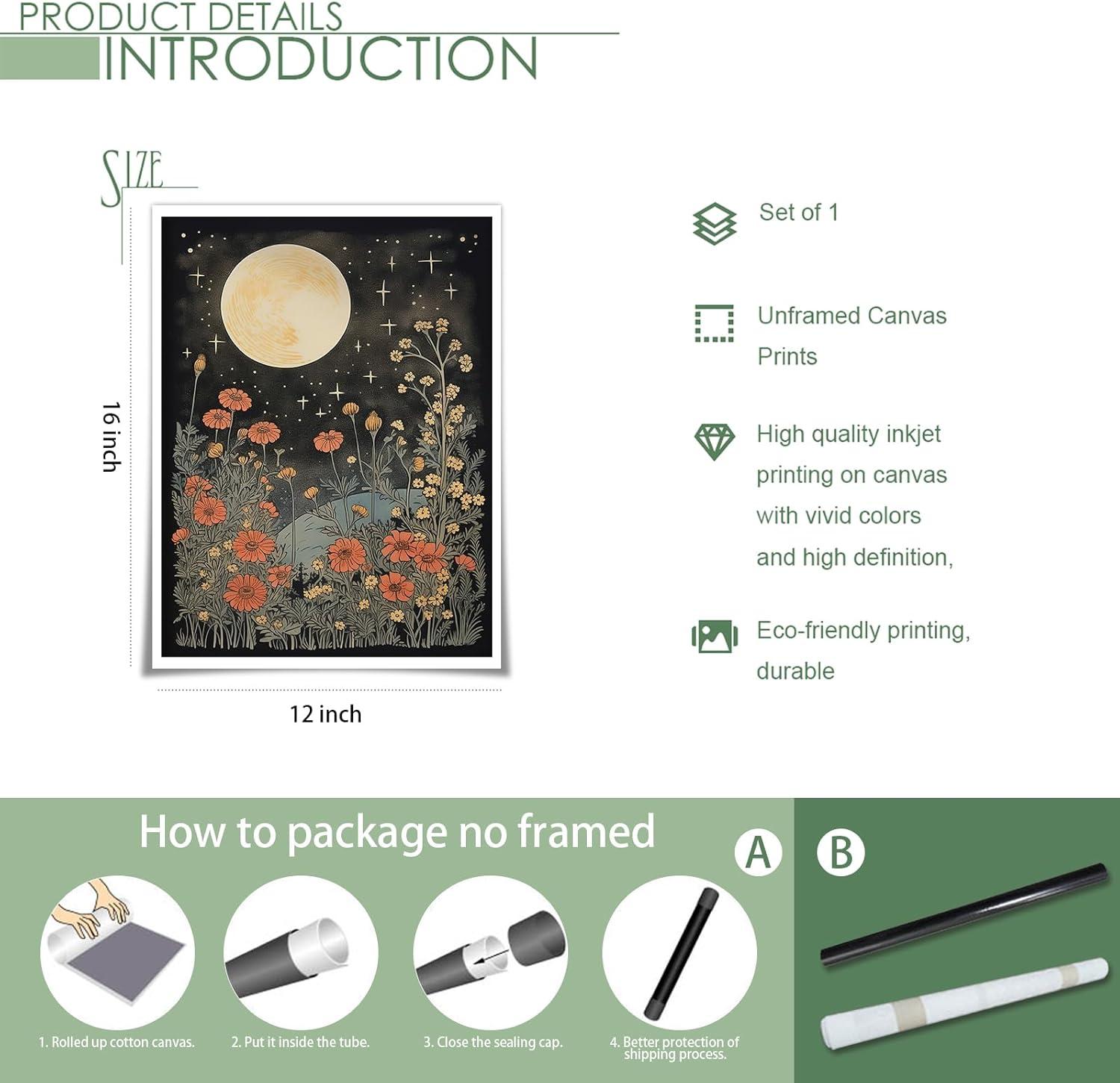 PRODUCT DETAILS
INTRODUCTION

SIZE

16 inch

12 inch

Set of 1

Unframed Canvas Prints

High quality inkjet printing on canvas with vivid colors and high definition,

Eco-friendly printing, durable

How to package no framed

A

B

1. Rolled up cotton canvas.

2. Put it inside the tube.

3. Close the sealing cap.

4. Better protection of shipping process.