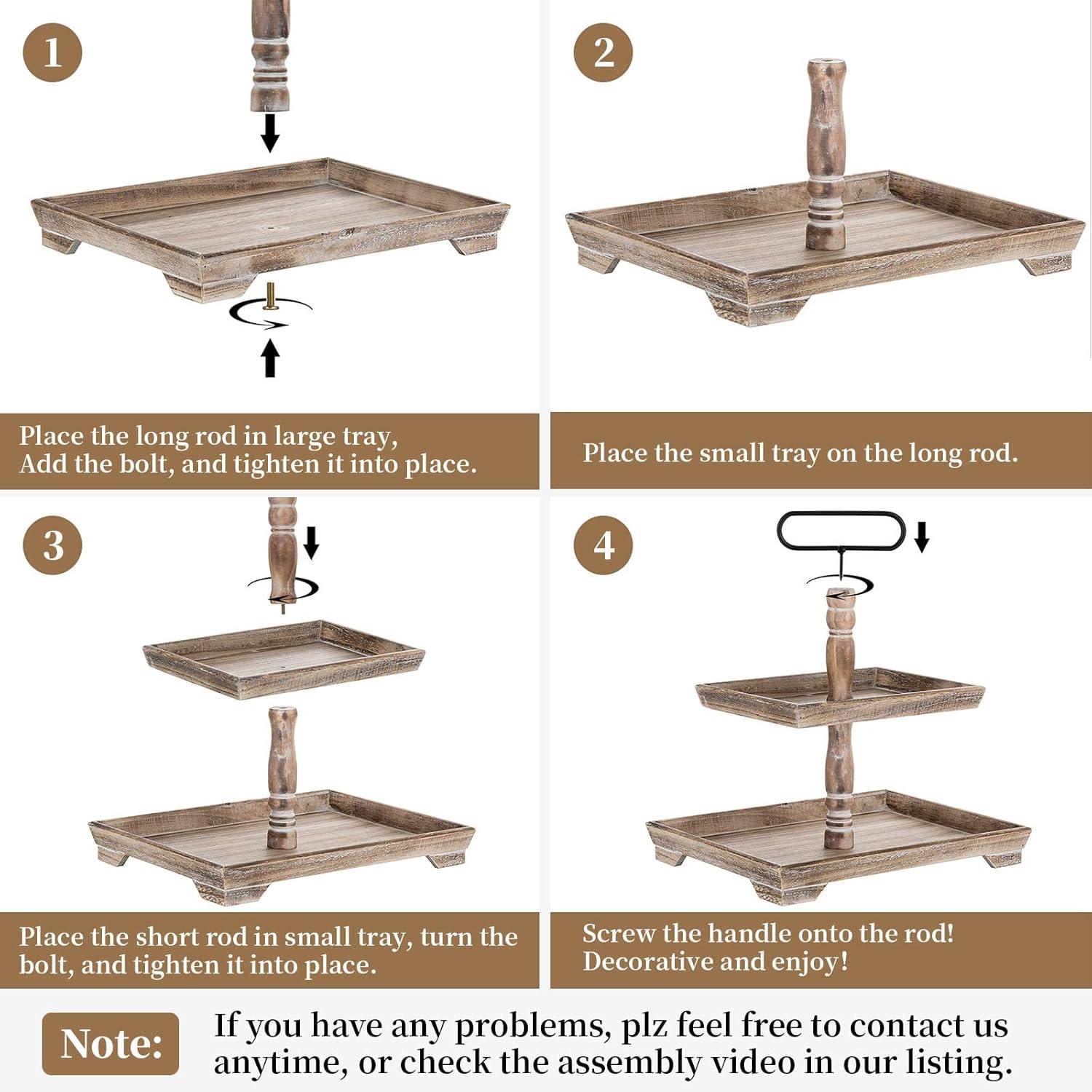 1

Place the long rod in large tray, Add the bolt, and tighten it into place.

2

Place the small tray on the long rod.

3

Place the short rod in small tray, turn the bolt, and tighten it into place.

4

Screw the handle onto the rod! Decorative and enjoy!

Note: If you have any problems, plz feel free to contact us anytime, or check the assembly video in our listing.