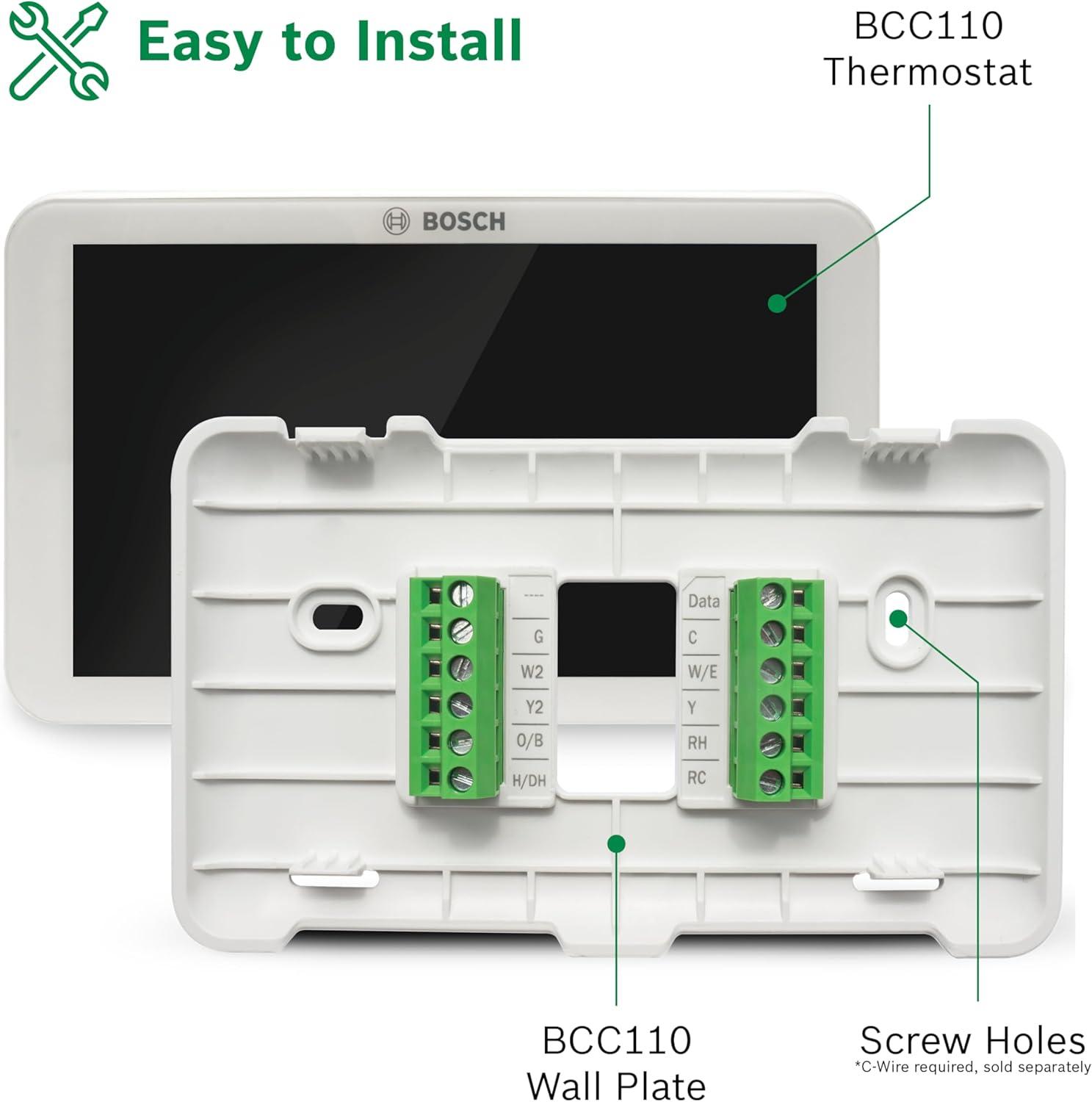 Easy to Install

BCC110 Thermostat

BOSCH

----
G
W2
Y2
O/B
H/DH

Data
C
W/E
Y
RH
RC

BCC110 Wall Plate

Screw Holes
*C-Wire required, sold separately