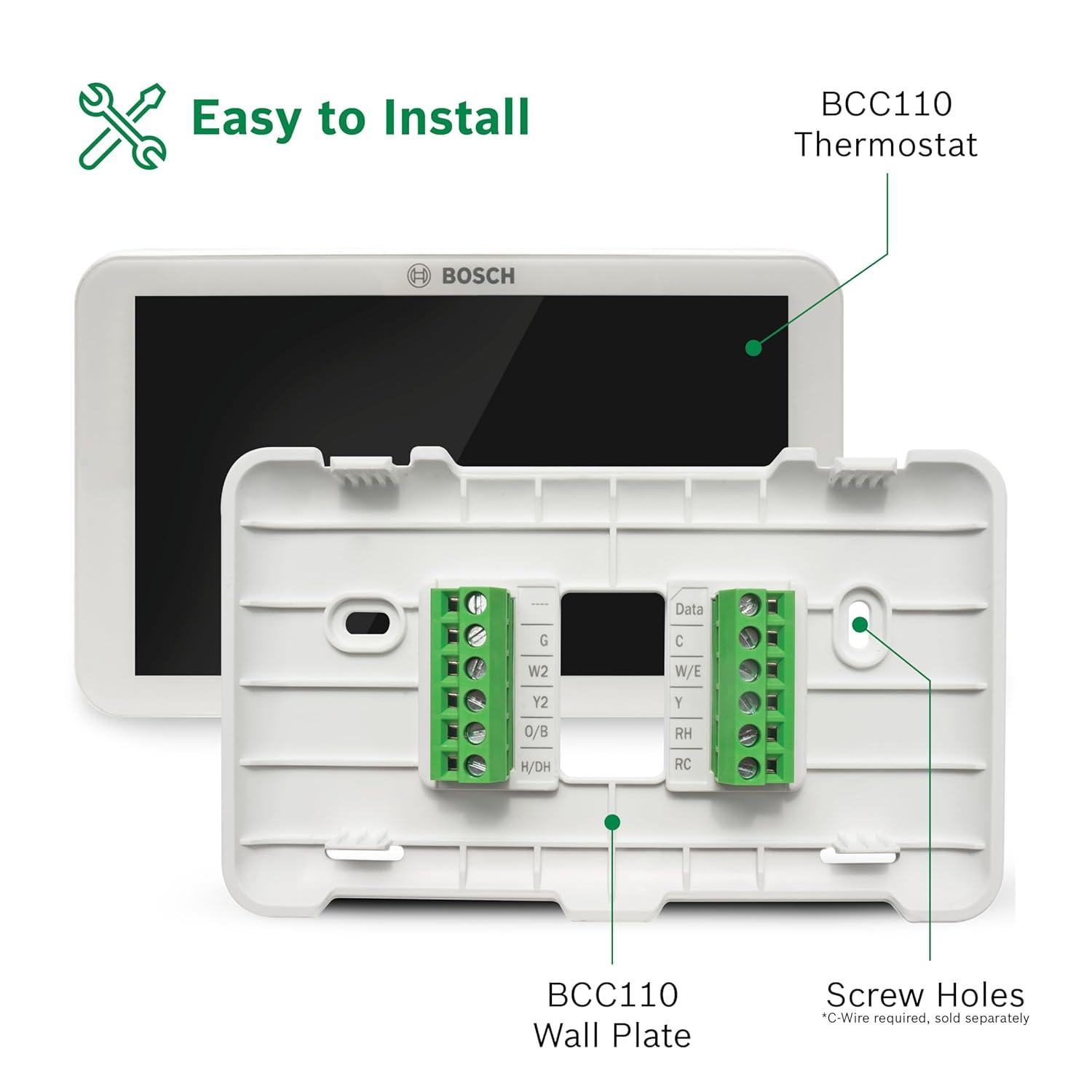 Easy to Install

BCC110 Thermostat

BOSCH

----
G
W2
Y2
O/B
H/DH

Data
C
W/E
Y
RH
RC

BCC110 Wall Plate

Screw Holes
*C-Wire required, sold separately