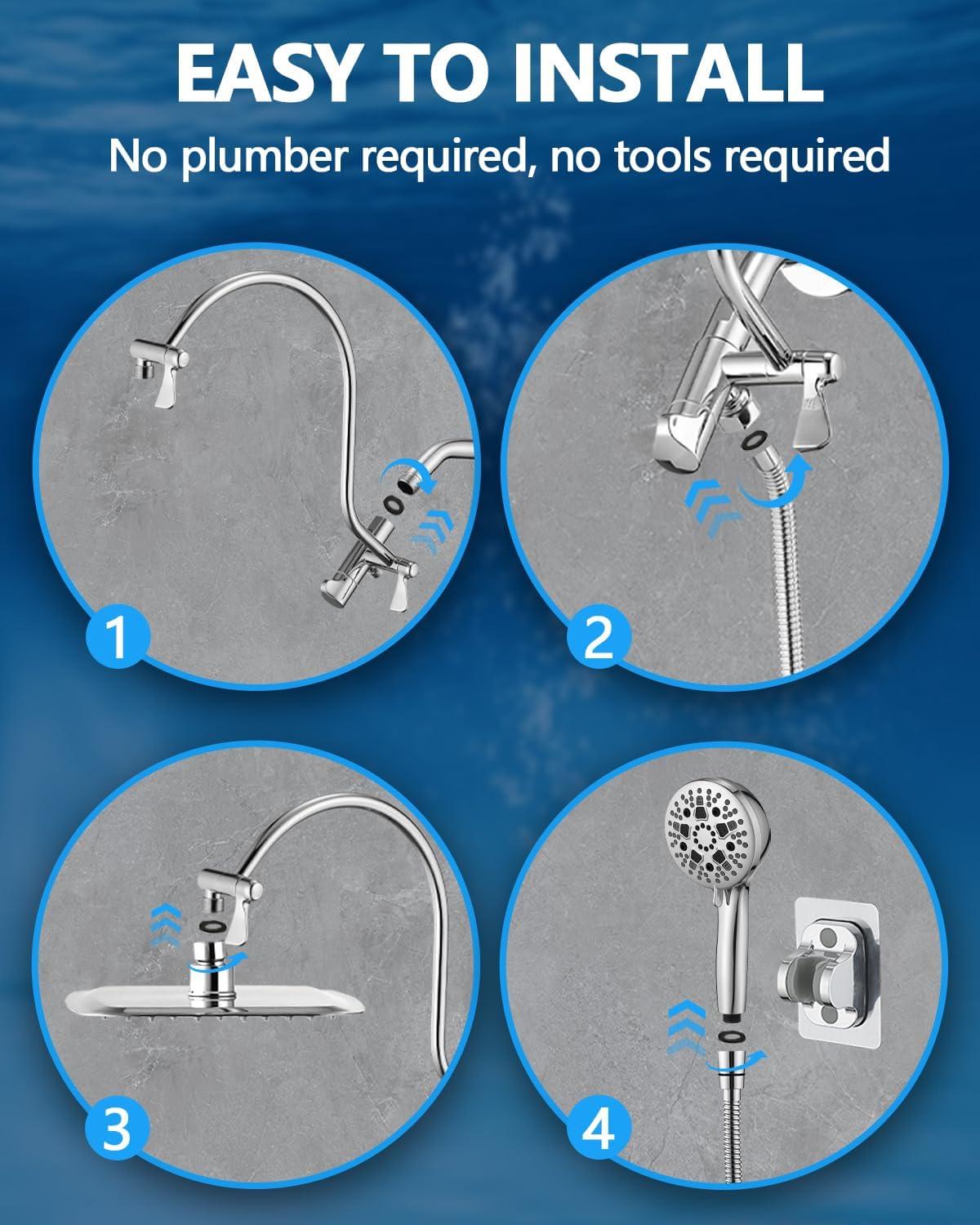 EASY TO INSTALL

No plumber required, no tools required

1

2

3

4