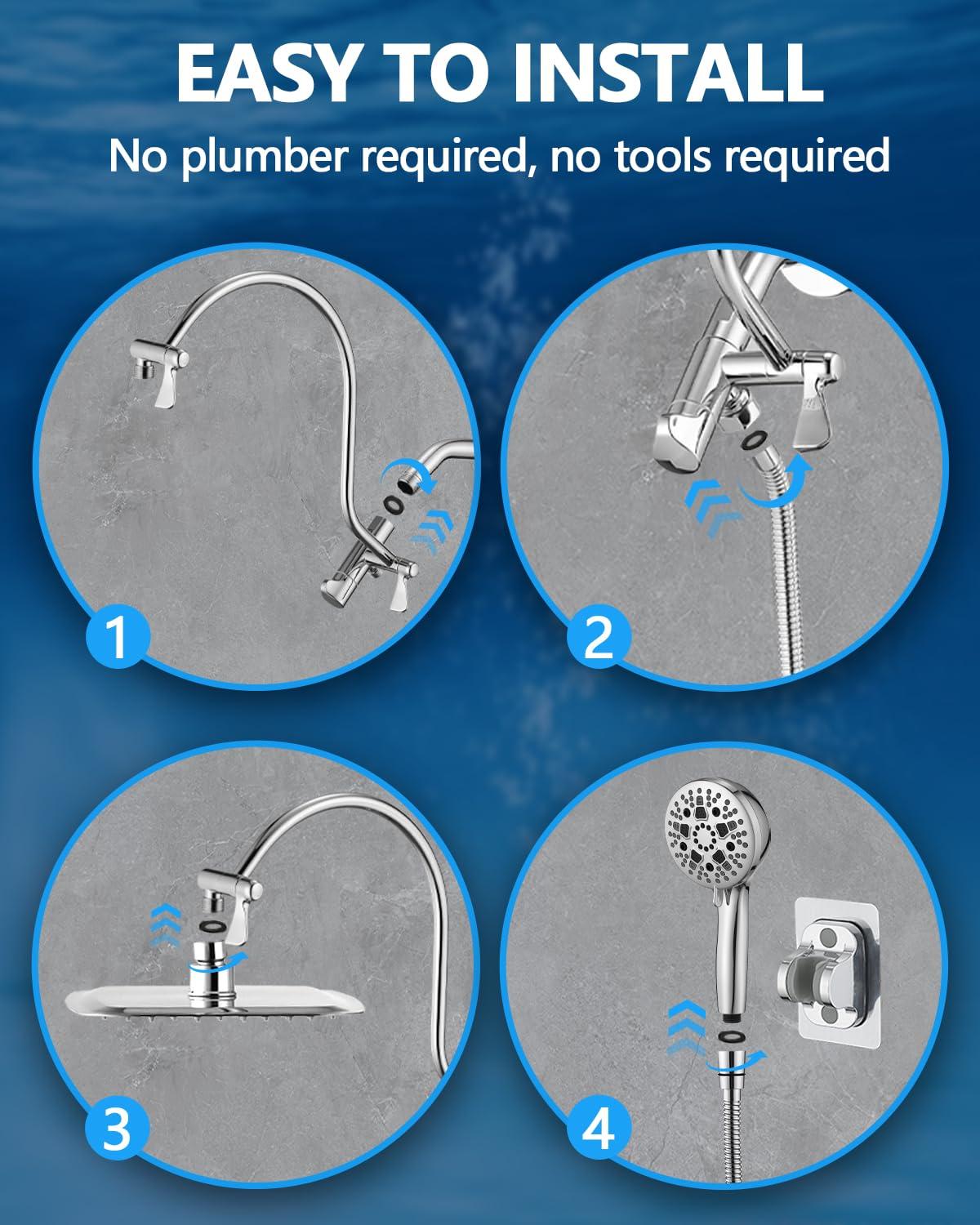 EASY TO INSTALL
No plumber required, no tools required

1

2

3

4