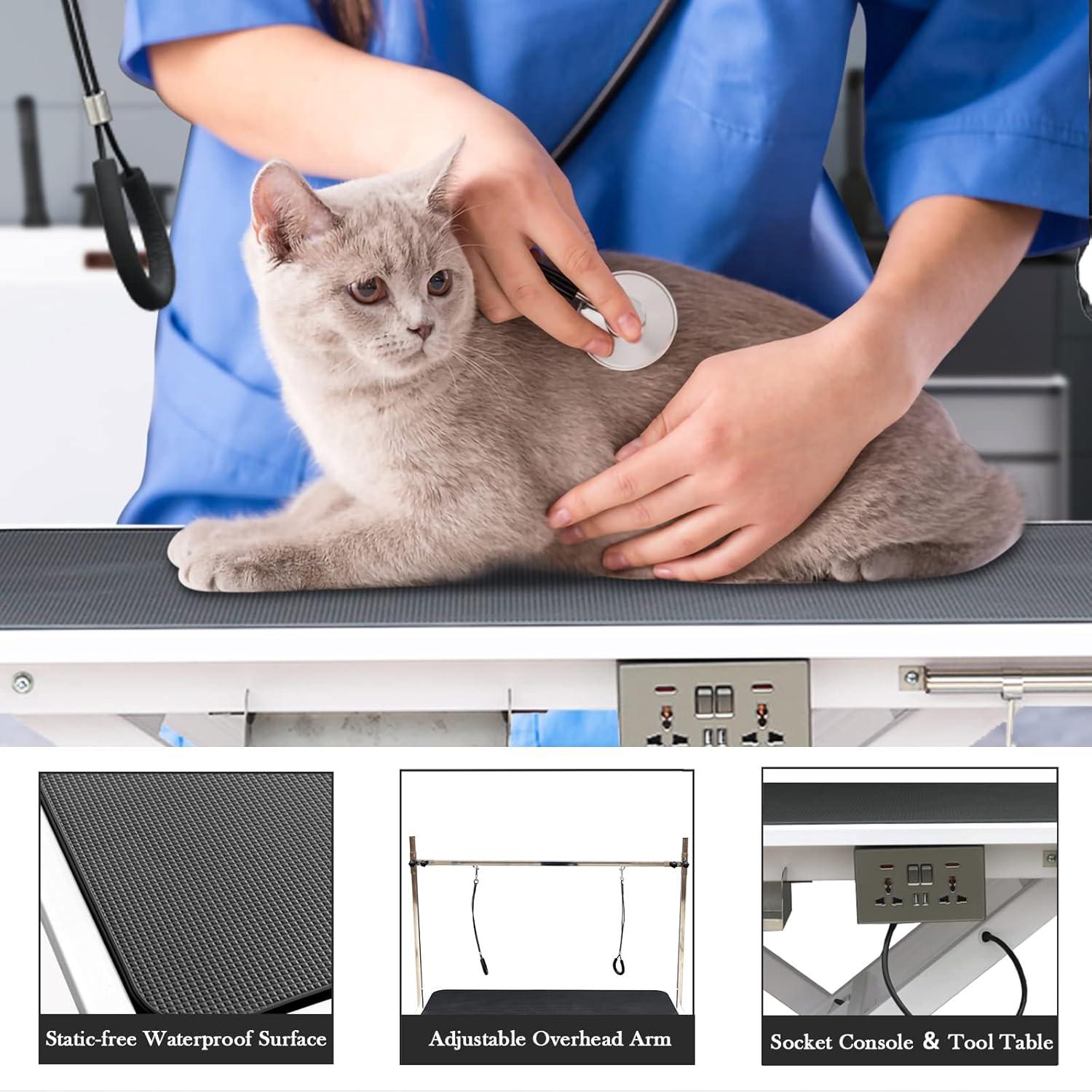 Static-free Waterproof Surface

Adjustable Overhead Arm

Socket Console & Tool Table