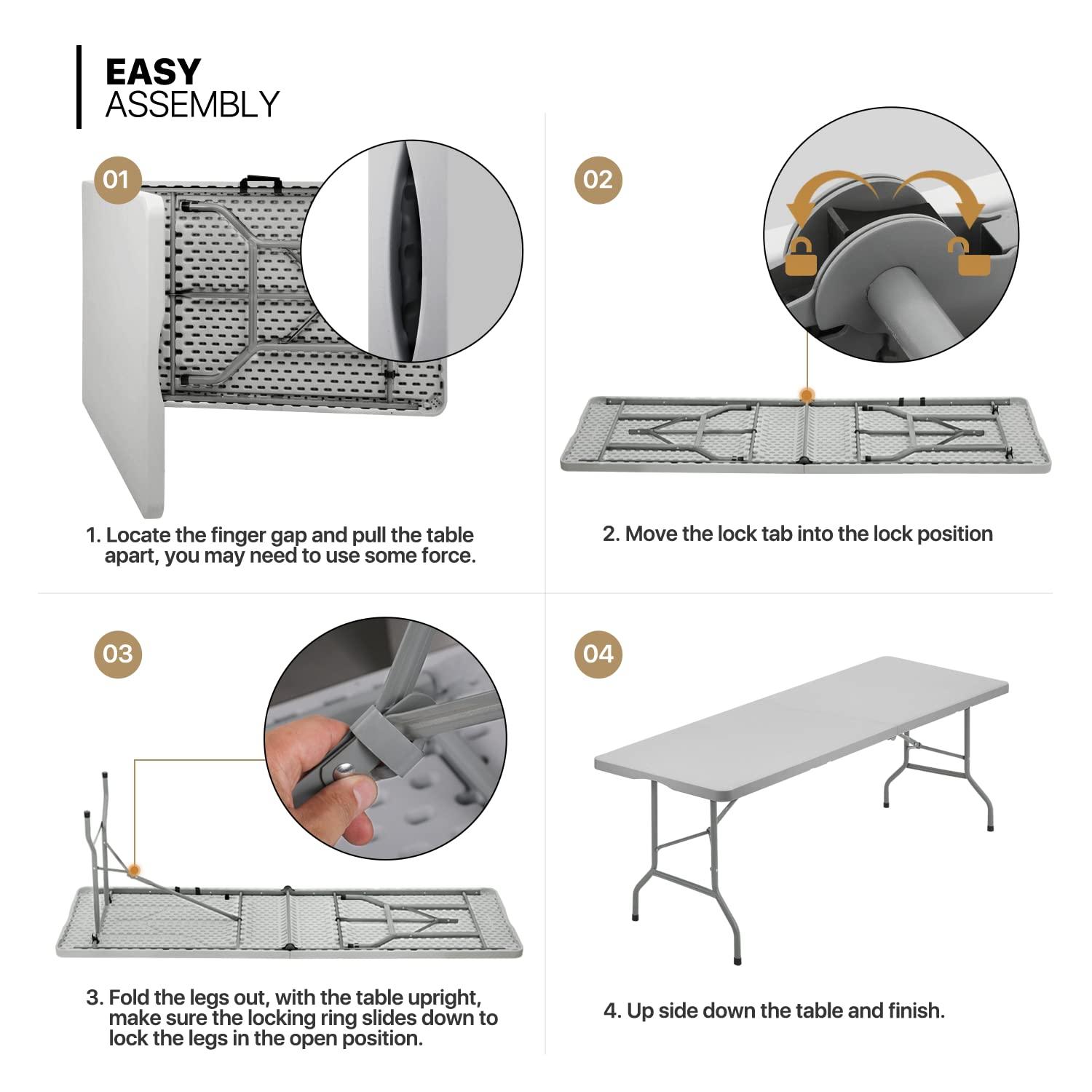 EASY
ASSEMBLY

01

1. Locate the finger gap and pull the table apart, you may need to use some force.

02

2. Move the lock tab into the lock position

03

3. Fold the legs out, with the table upright, make sure the locking ring slides down to lock the legs in the open position.

04

4. Up side down the table and finish.