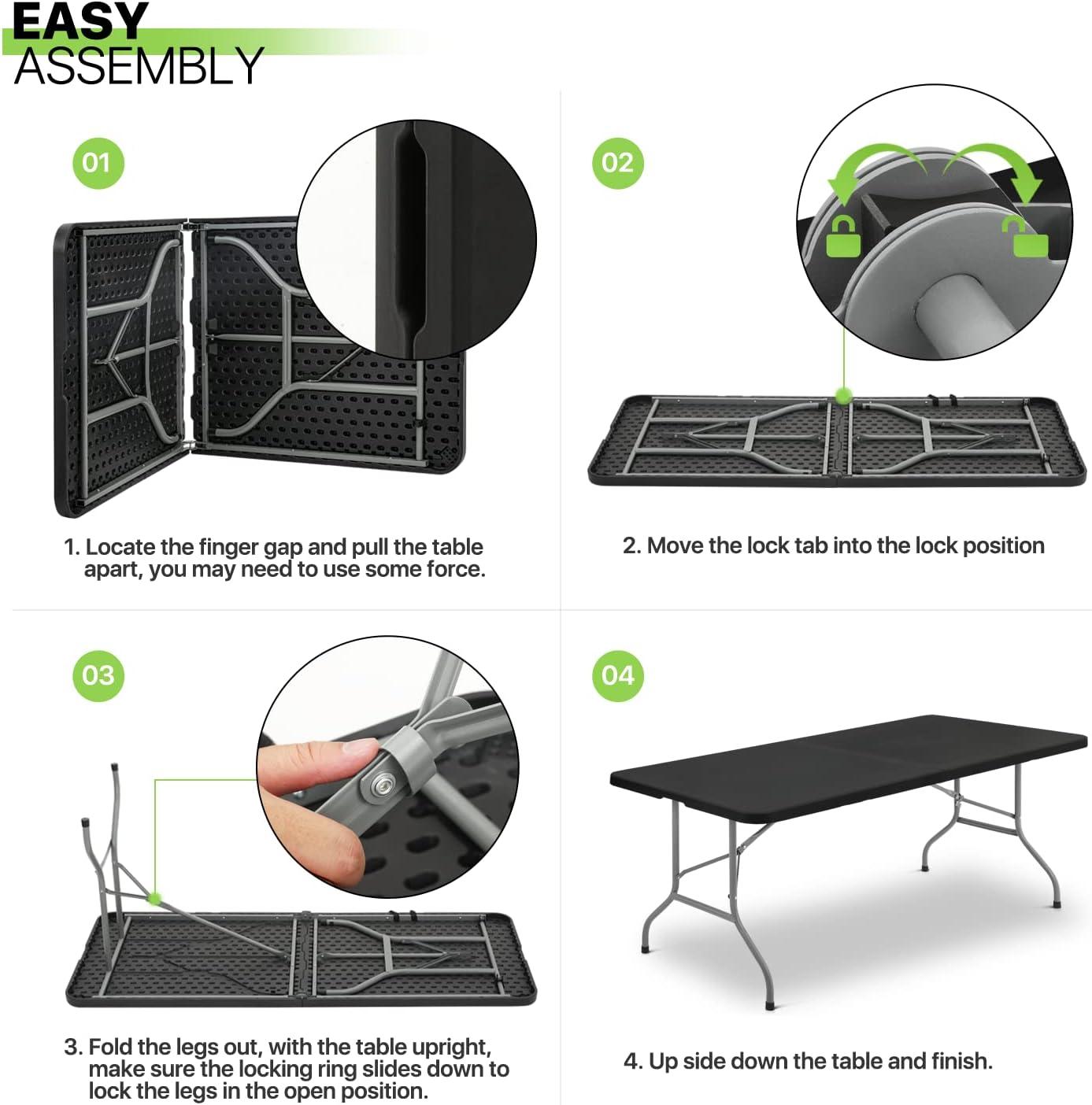 EASY
ASSEMBLY

01

1. Locate the finger gap and pull the table apart, you may need to use some force.

02

2. Move the lock tab into the lock position

03

3. Fold the legs out, with the table upright, make sure the locking ring slides down to lock the legs in the open position.

04

4. Up side down the table and finish.