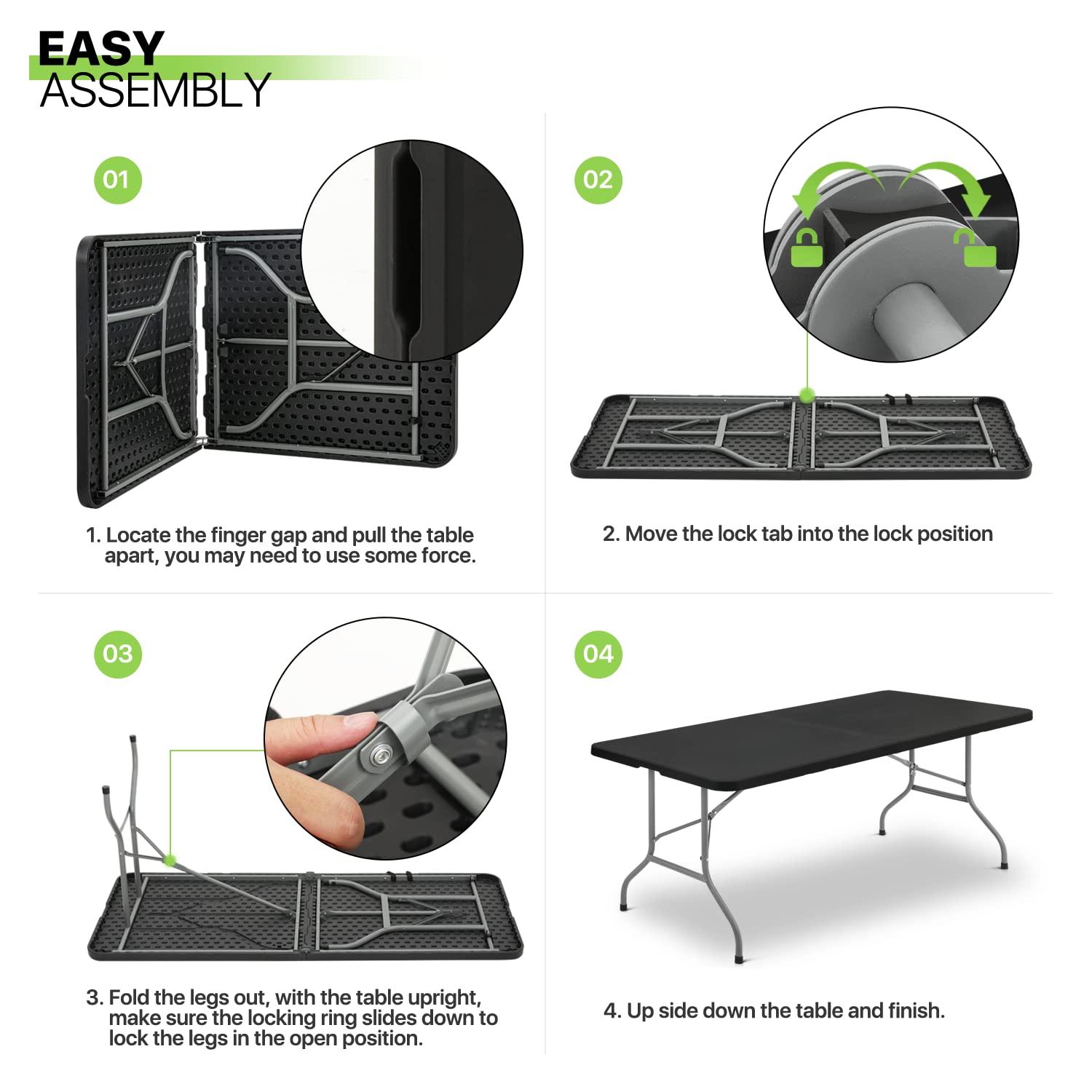 EASY
ASSEMBLY

01

1. Locate the finger gap and pull the table apart, you may need to use some force.

02

2. Move the lock tab into the lock position

03

3. Fold the legs out, with the table upright, make sure the locking ring slides down to lock the legs in the open position.

04

4. Up side down the table and finish.