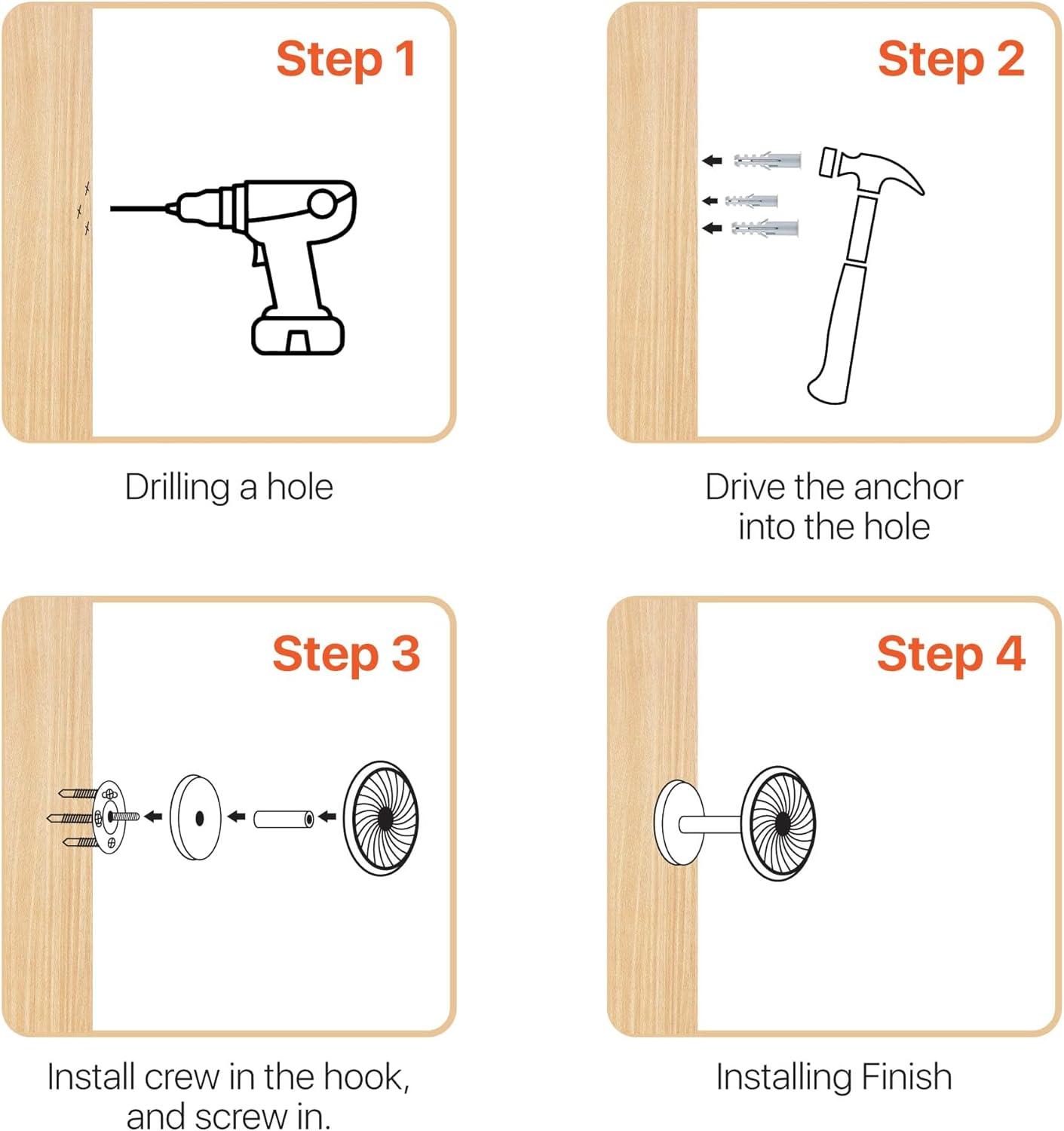 Step 1

Drilling a hole

Step 2

Drive the anchor into the hole

Step 3

Install crew in the hook, and screw in.

Step 4

Installing Finish