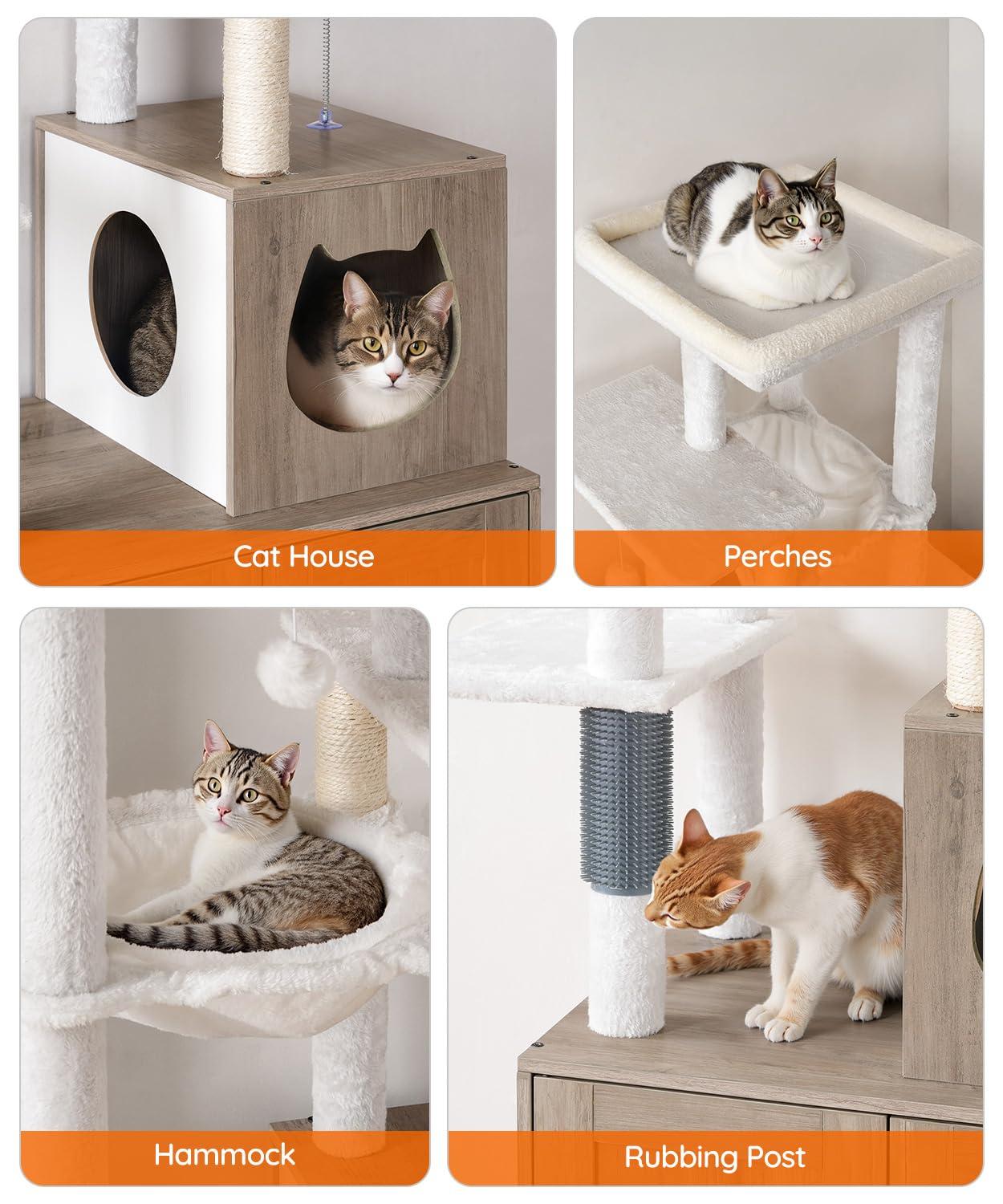 Cat House

Perches

Hammock

Rubbing Post