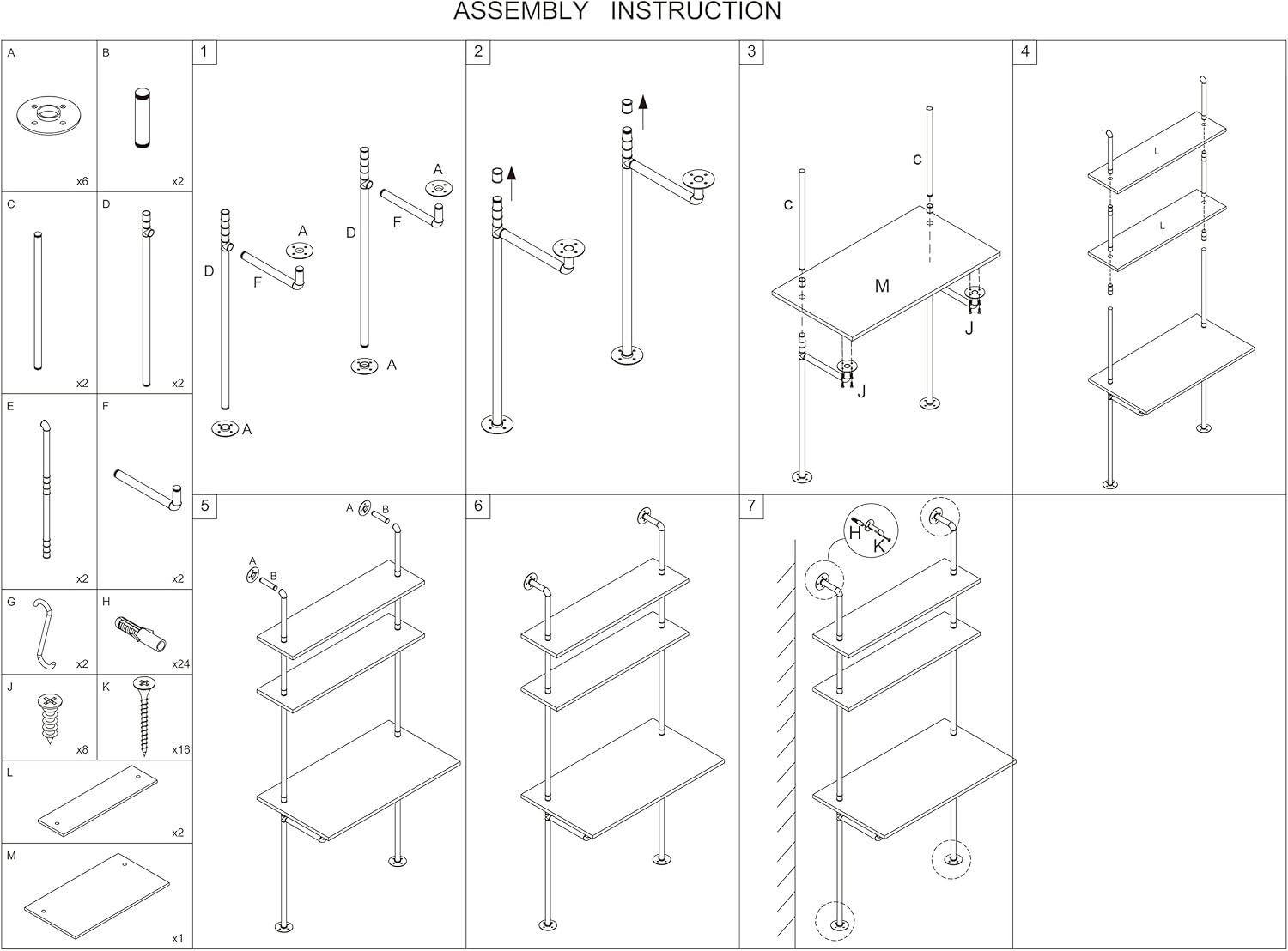 ASSEMBLY INSTRUCTION

A
x6

B
x2

C
x2

D
x2

E
x2

F
x2

G
x2

H
x24

J
x8

K
x16

L
x2

M
x1

1
D
F
A
A
D
F
A
A

2

3
c
c
M
J
J

4
L
L

5
A
B
A
B

6

7
H
K