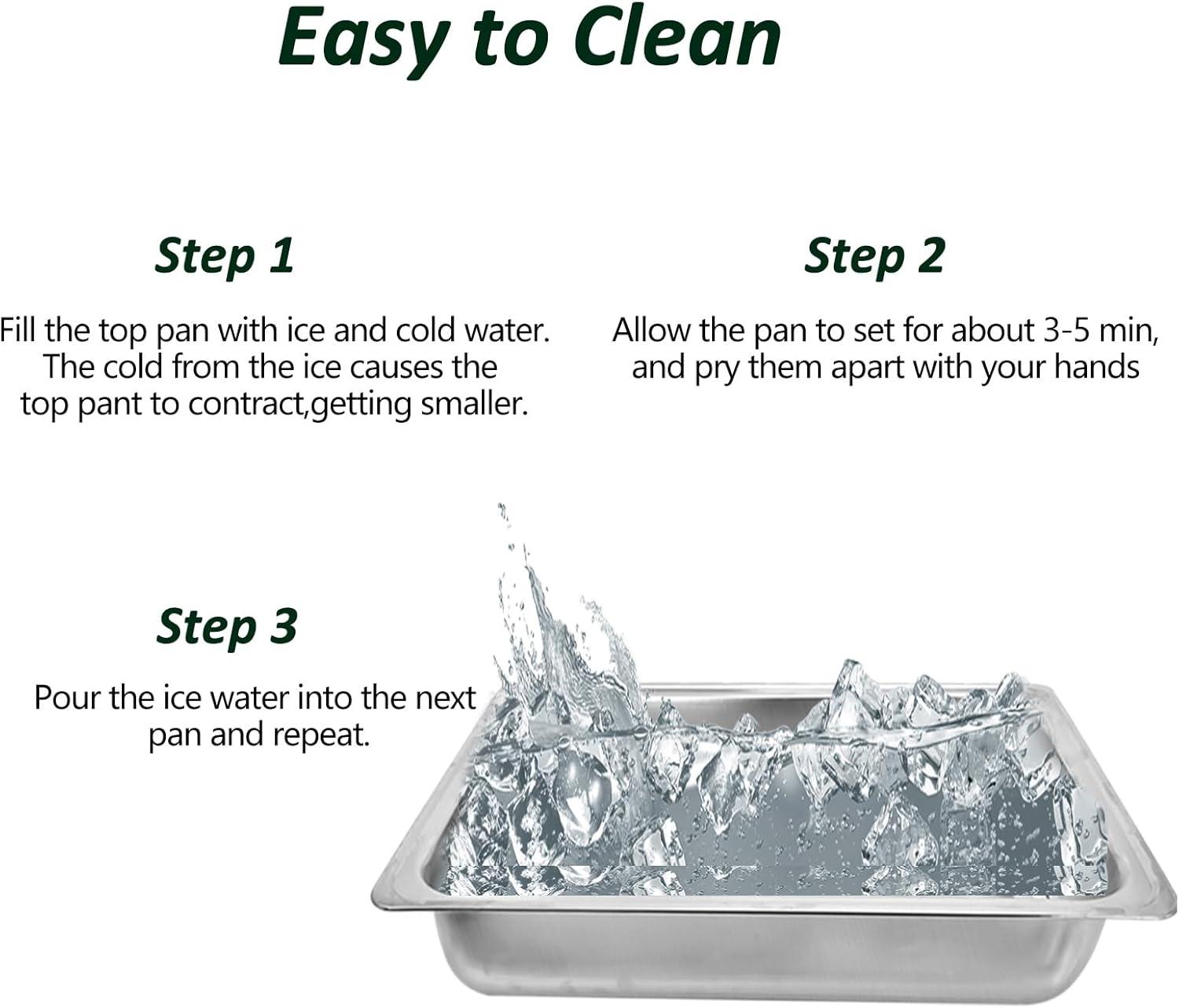 Easy to Clean

Step 1

Fill the top pan with ice and cold water. The cold from the ice causes the top pant to contract,getting smaller.

Step 2

Allow the pan to set for about 3-5 min, and pry them apart with your hands

Step 3

Pour the ice water into the next pan and repeat.