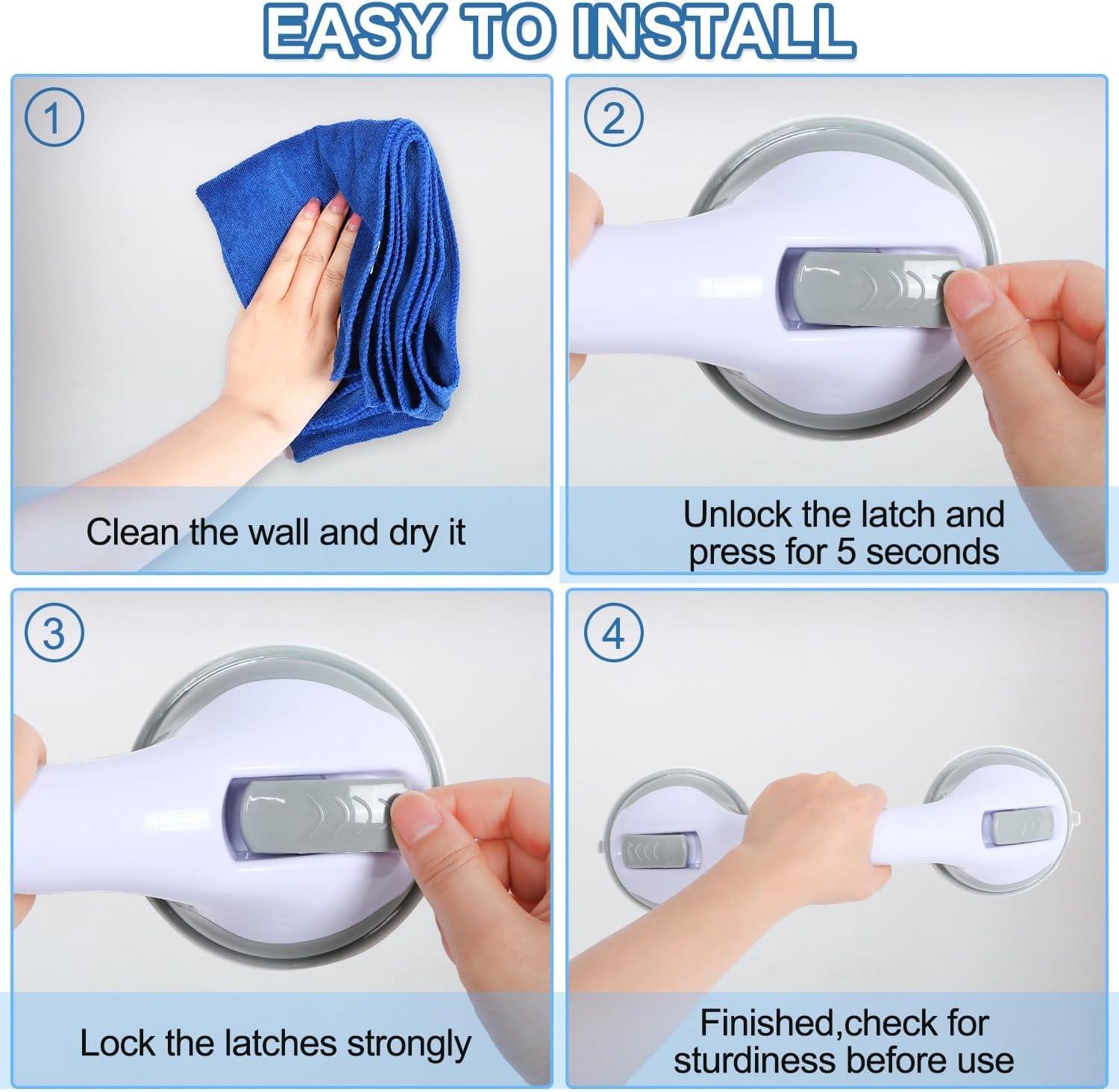 EASY TO INSTALL

1

Clean the wall and dry it

2

Unlock the latch and press for 5 seconds

3

Lock the latches strongly

4

Finished,check for sturdiness before use