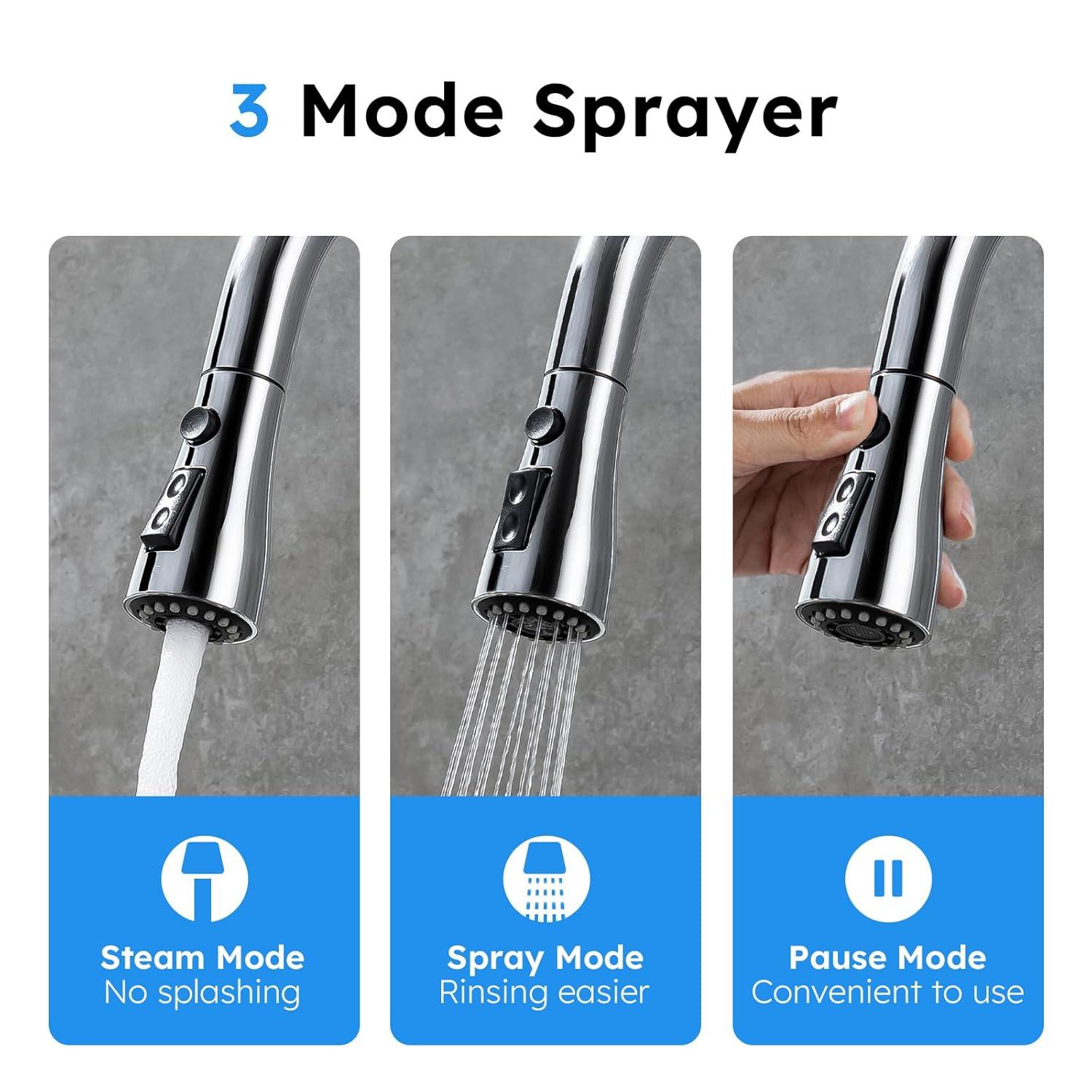 3 Mode Sprayer

Steam Mode
No splashing

Spray Mode
Rinsing easier

Pause Mode
Convenient to use