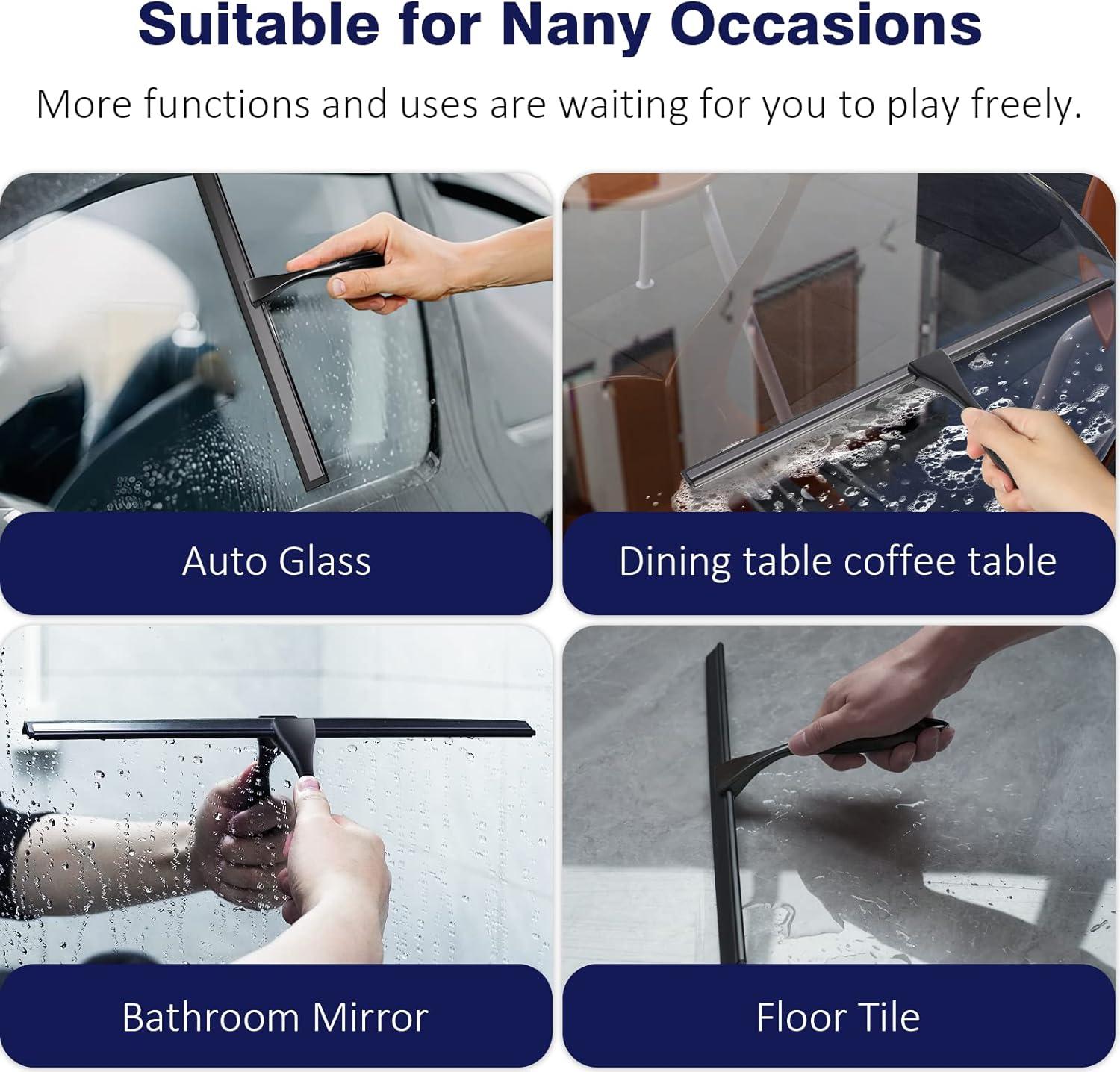 Suitable for Nany Occasions

More functions and uses are waiting for you to play freely.

Auto Glass

Dining table coffee table

Bathroom Mirror

Floor Tile