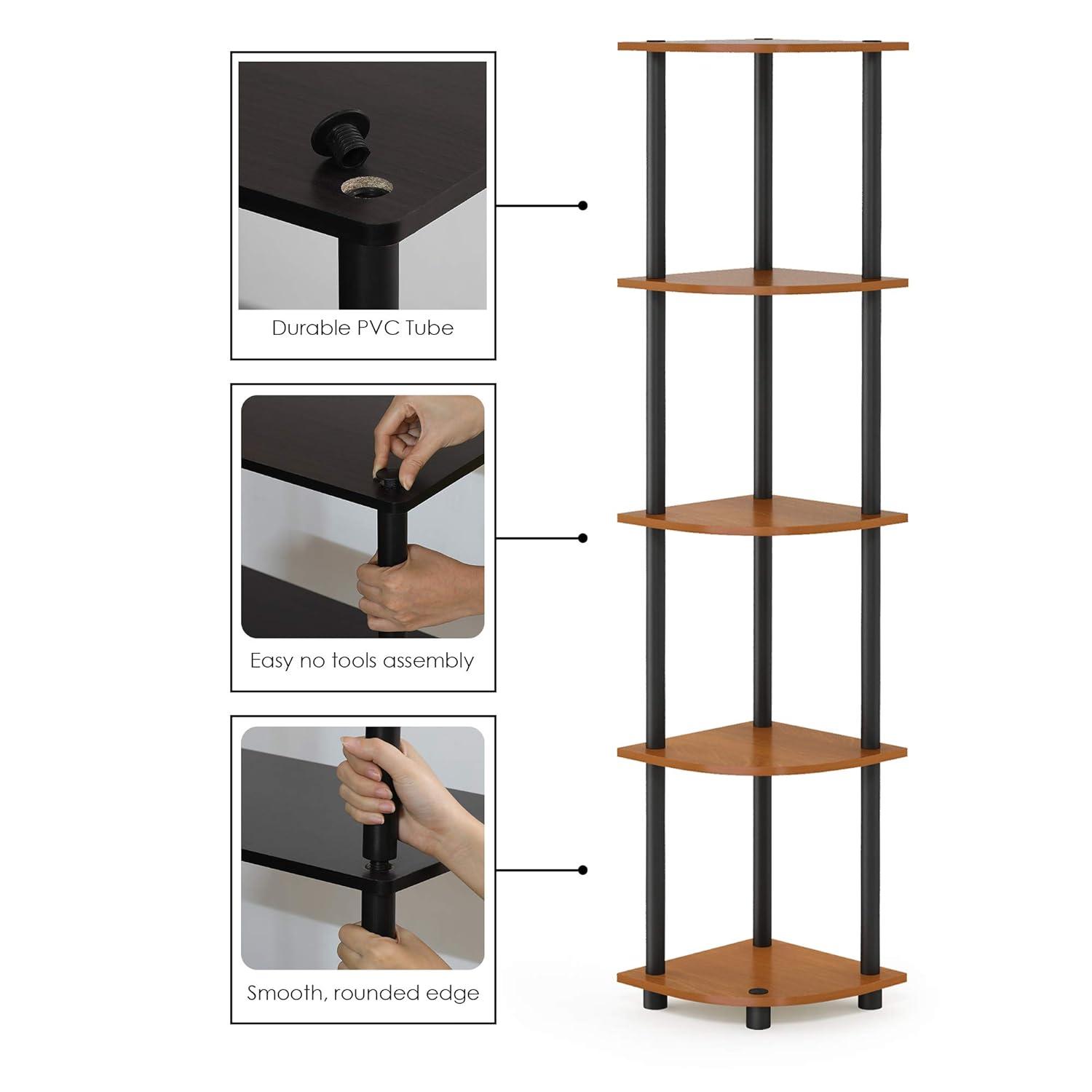 Durable PVC Tube

Easy no tools assembly

Smooth, rounded edge