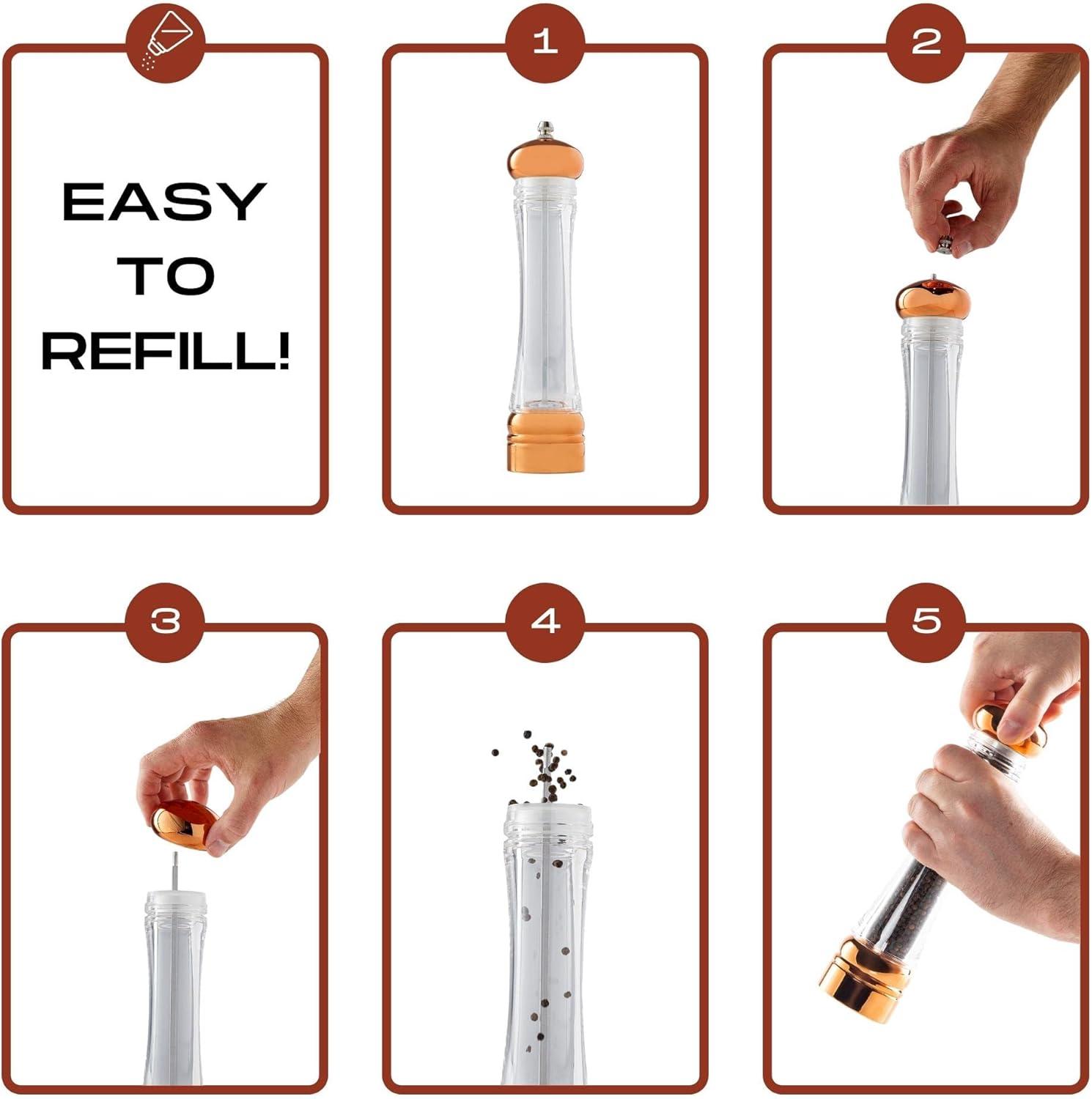 EASY TO REFILL!

1

2

3

4

5