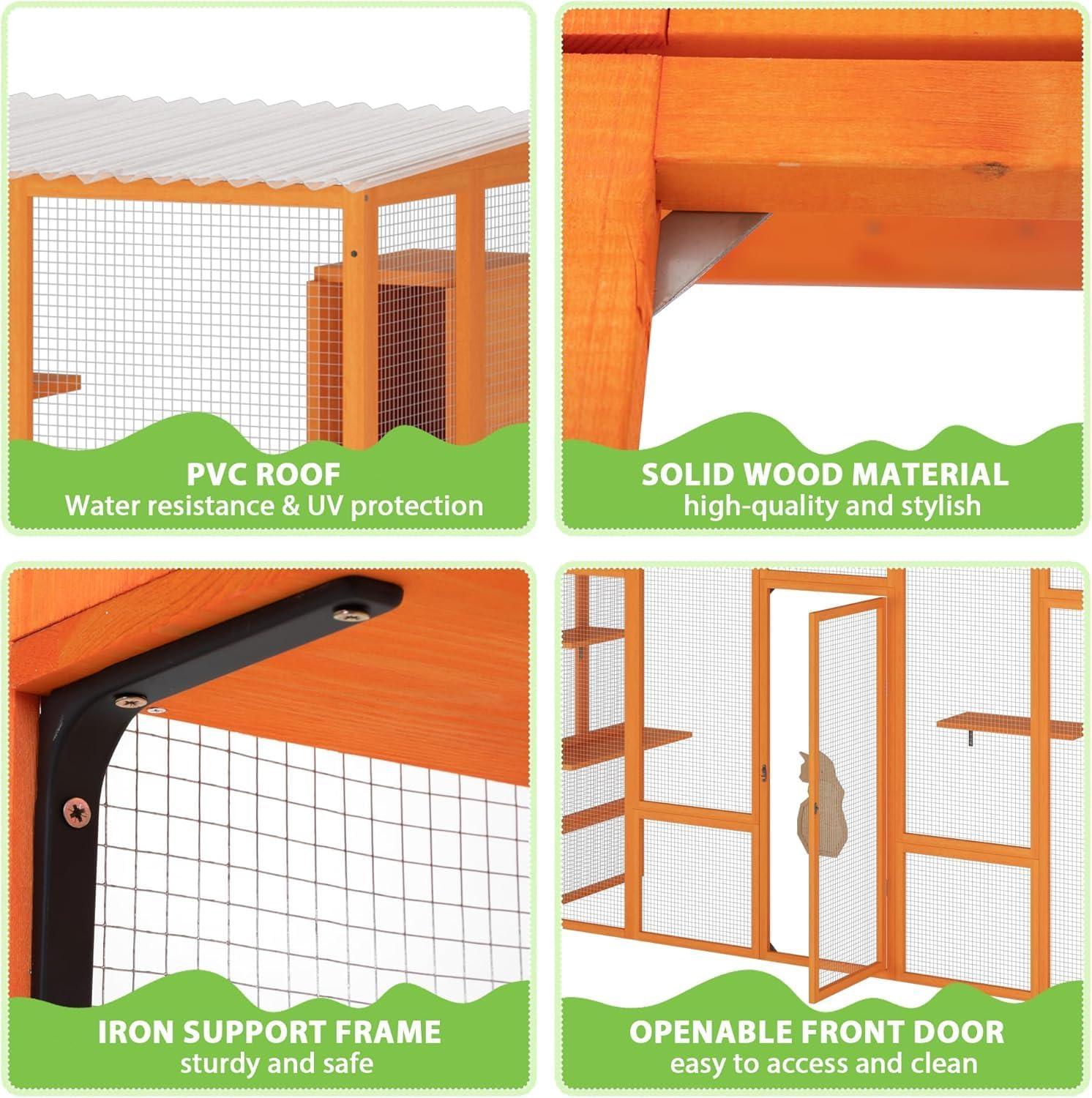 PVC ROOF
Water resistance & UV protection

SOLID WOOD MATERIAL
high-quality and stylish

IRON SUPPORT FRAME
sturdy and safe

OPENABLE FRONT DOOR
easy to access and clean